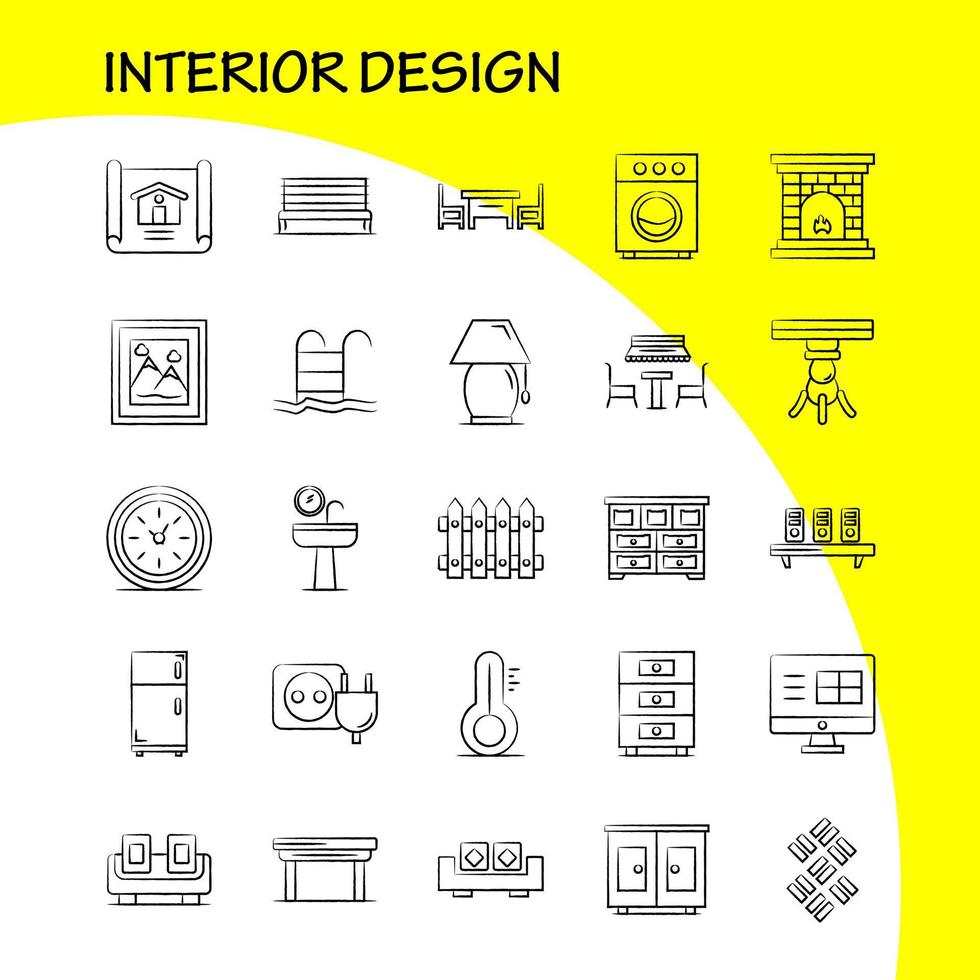 INTERIOR DESIGN