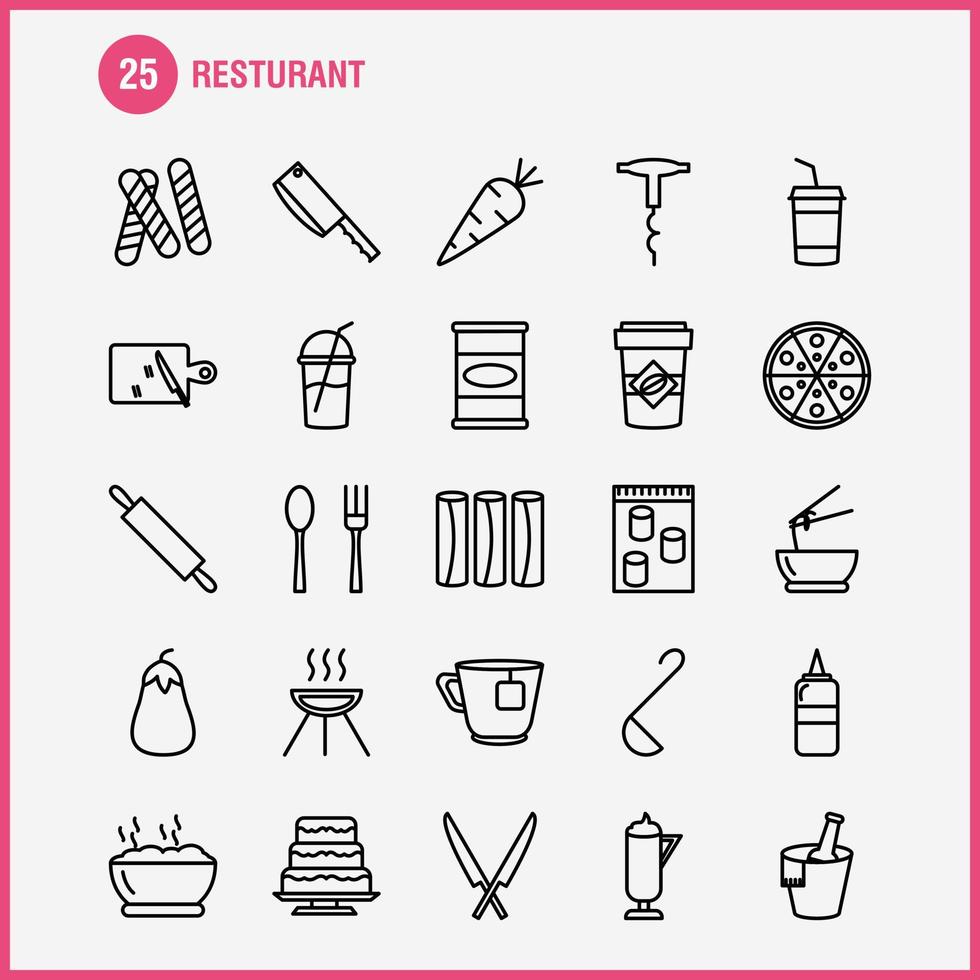 25 RESTURANT