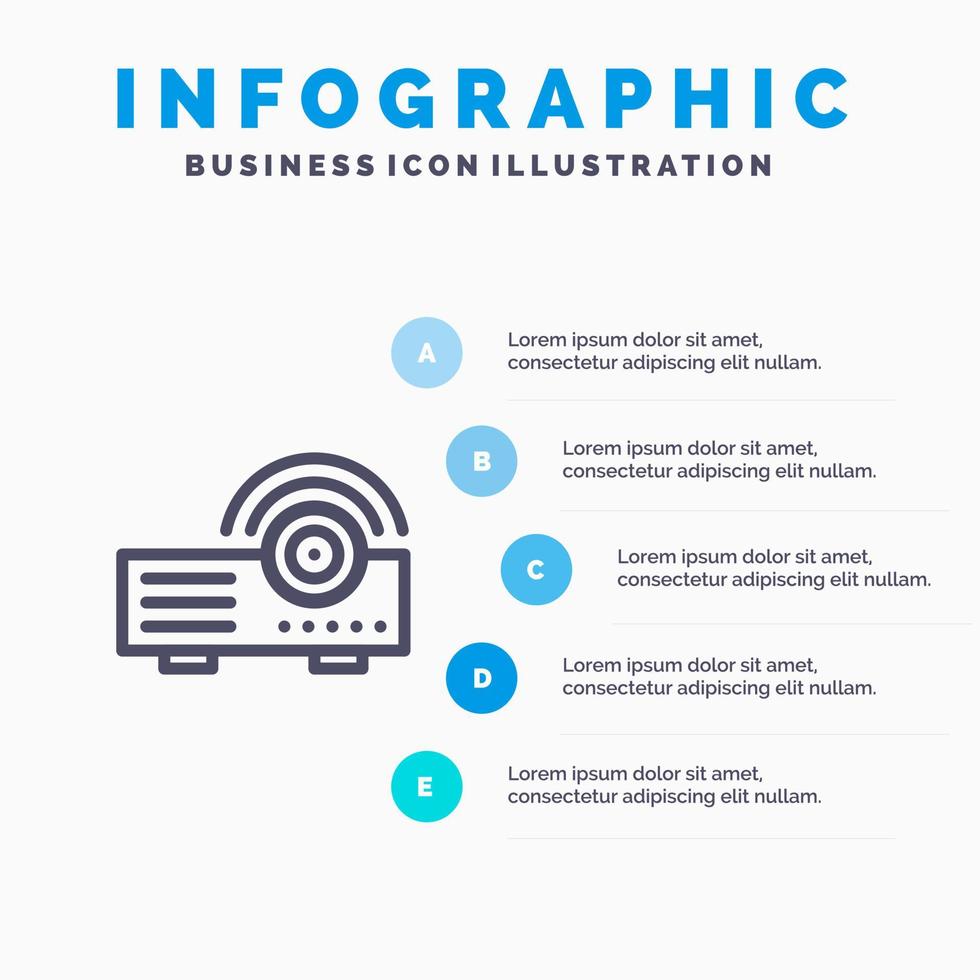 INFOGRAPHIC
BUSINESS ICON ILLUSTRATION

A
Lorem ipsum dolor sit amet, consectetur adipiscing elit nullam.

B
Lorem ipsum dolor sit amet, consectetur adipiscing elit nullam.

C
Lorem ipsum dolor sit amet, consectetur adipiscing elit nullam.

D
Lorem ipsum dolor sit amet, consectetur adipiscing elit nullam.

E
Lorem ipsum dolor sit amet, consectetur adipiscing elit nullam.