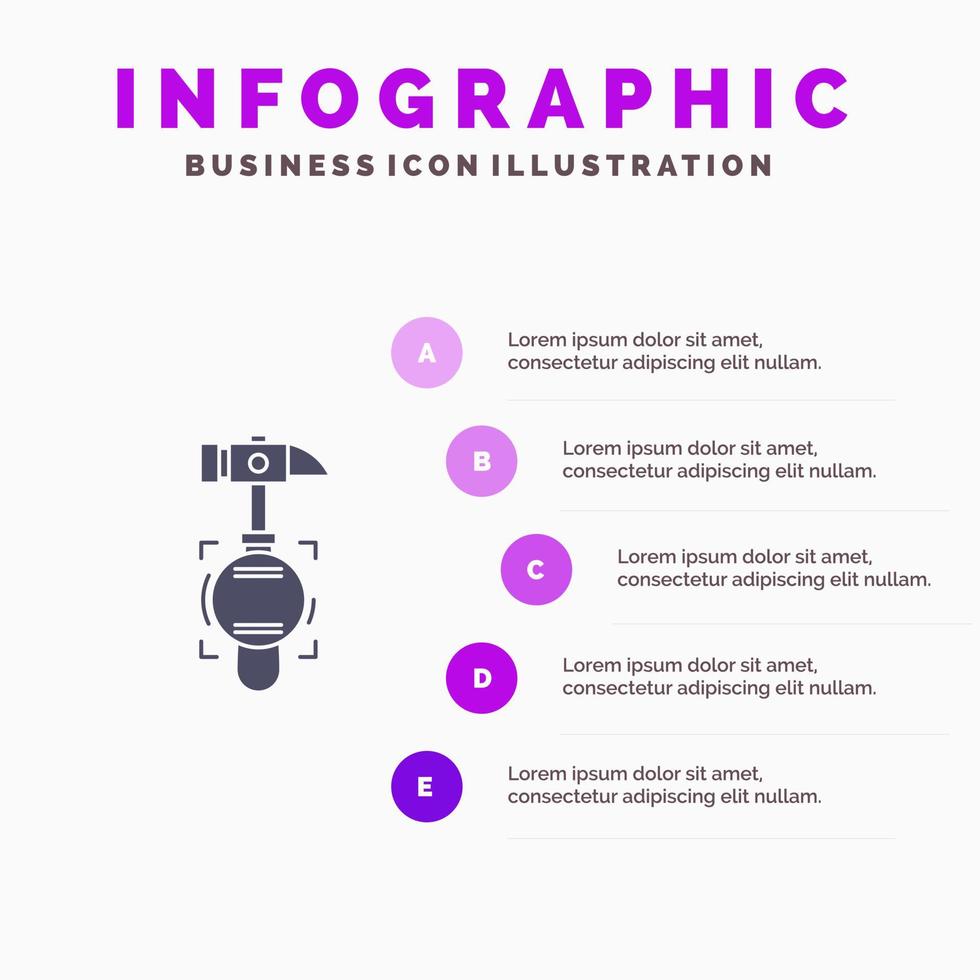 INFOGRAPHIC
BUSINESS ICON ILLUSTRATION

A
Lorem ipsum dolor sit amet, consectetur adipiscing elit nullam.

B
Lorem ipsum dolor sit amet, consectetur adipiscing elit nullam.

C
Lorem ipsum dolor sit amet, consectetur adipiscing elit nullam.

D
Lorem ipsum dolor sit amet, consectetur adipiscing elit nullam.

E
Lorem ipsum dolor sit amet, consectetur adipiscing elit nullam.