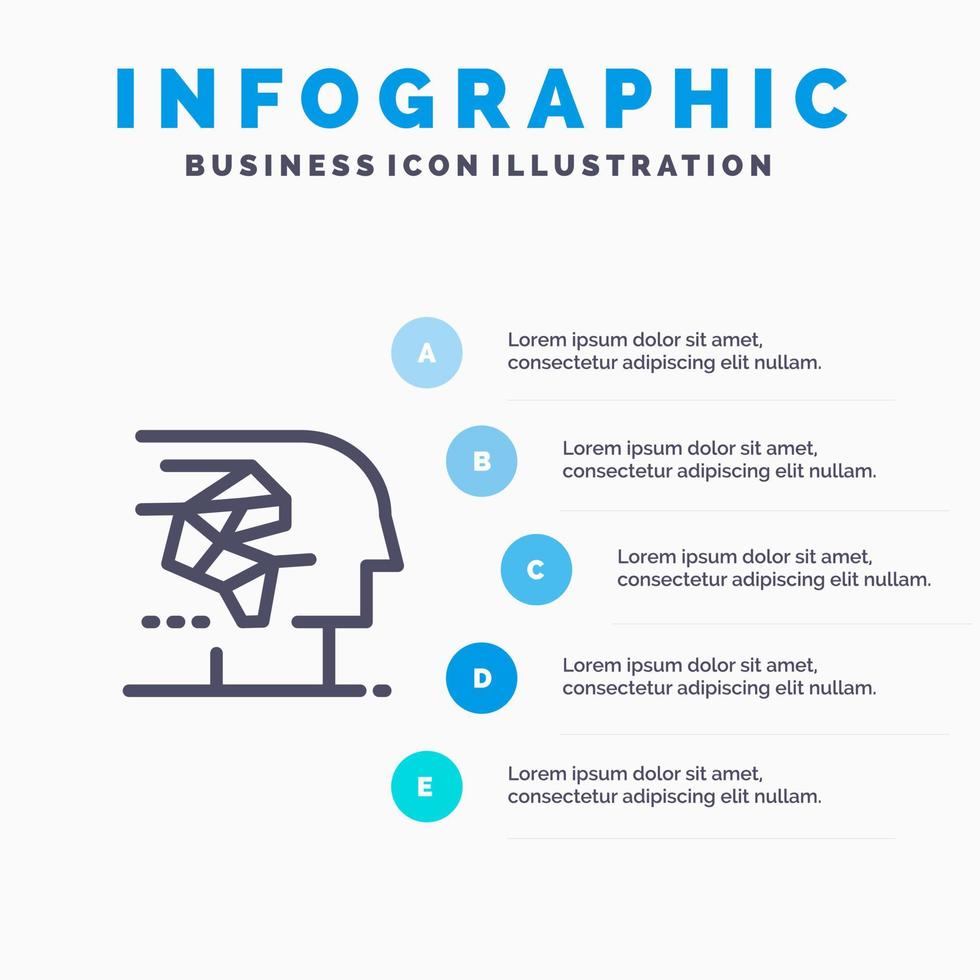 INFOGRAPHIC
BUSINESS ICON ILLUSTRATION

A
Lorem ipsum dolor sit amet, consectetur adipiscing elit nullam.

B
Lorem ipsum dolor sit amet, consectetur adipiscing elit nullam.

C
Lorem ipsum dolor sit amet, consectetur adipiscing elit nullam.

D
Lorem ipsum dolor sit amet, consectetur adipiscing elit nullam.

E
Lorem ipsum dolor sit amet, consectetur adipiscing elit nullam.