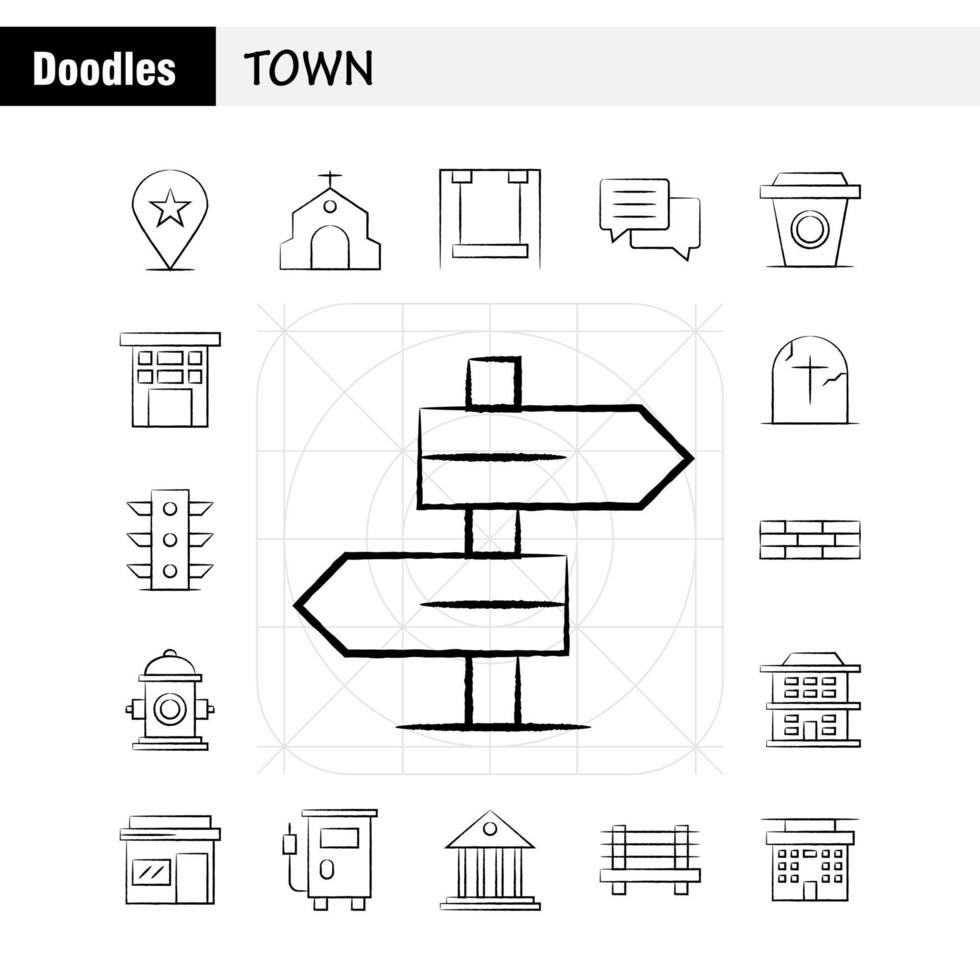 Doodles TOWN