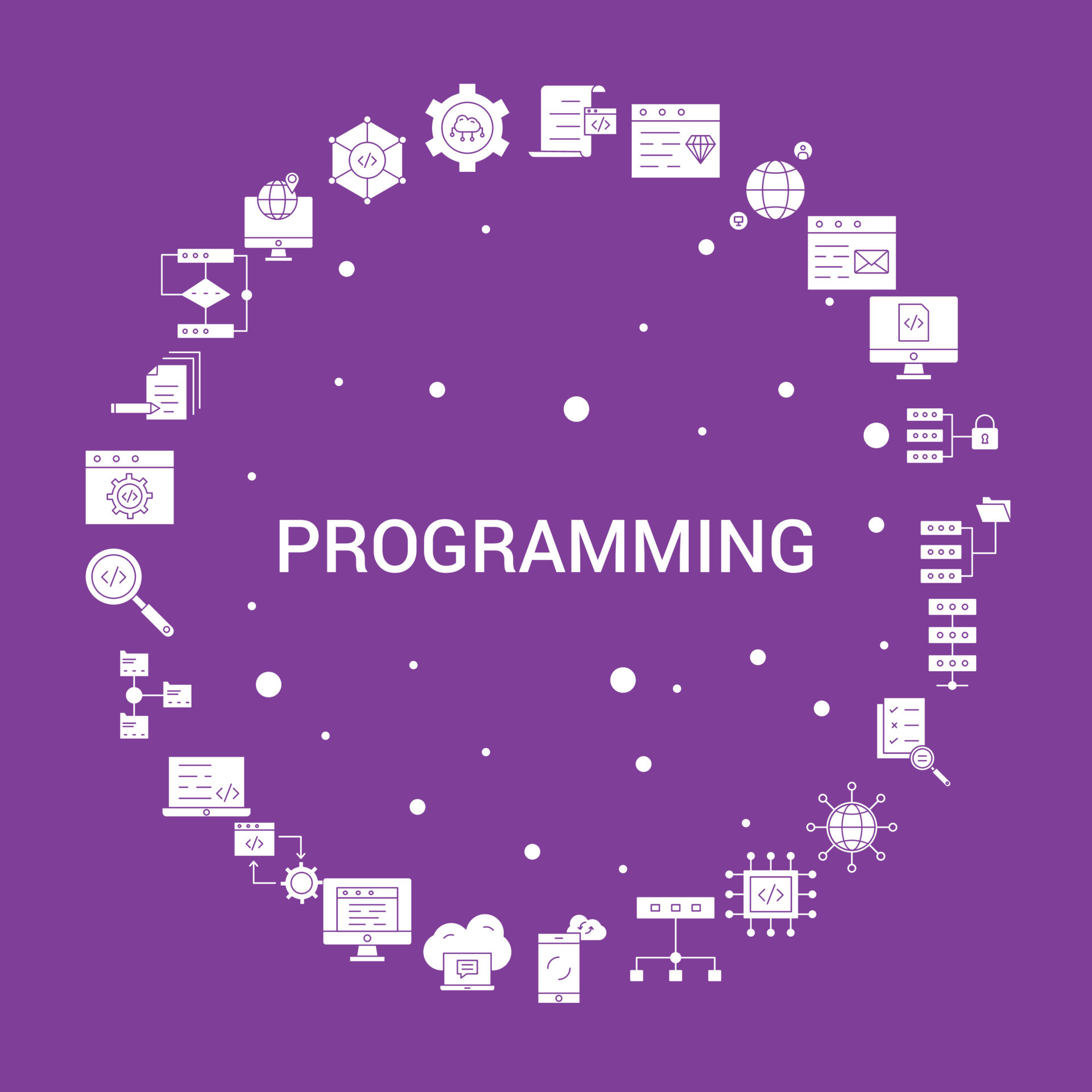 PROGRAMMING