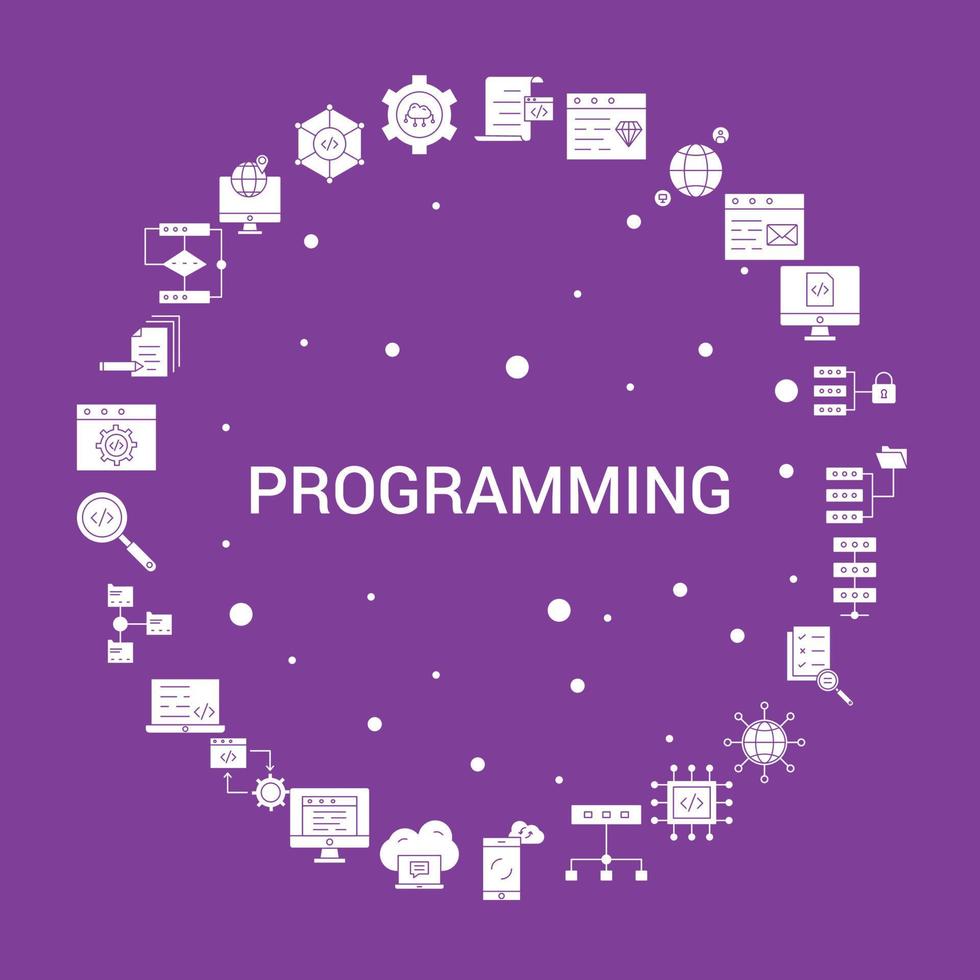 PROGRAMMING