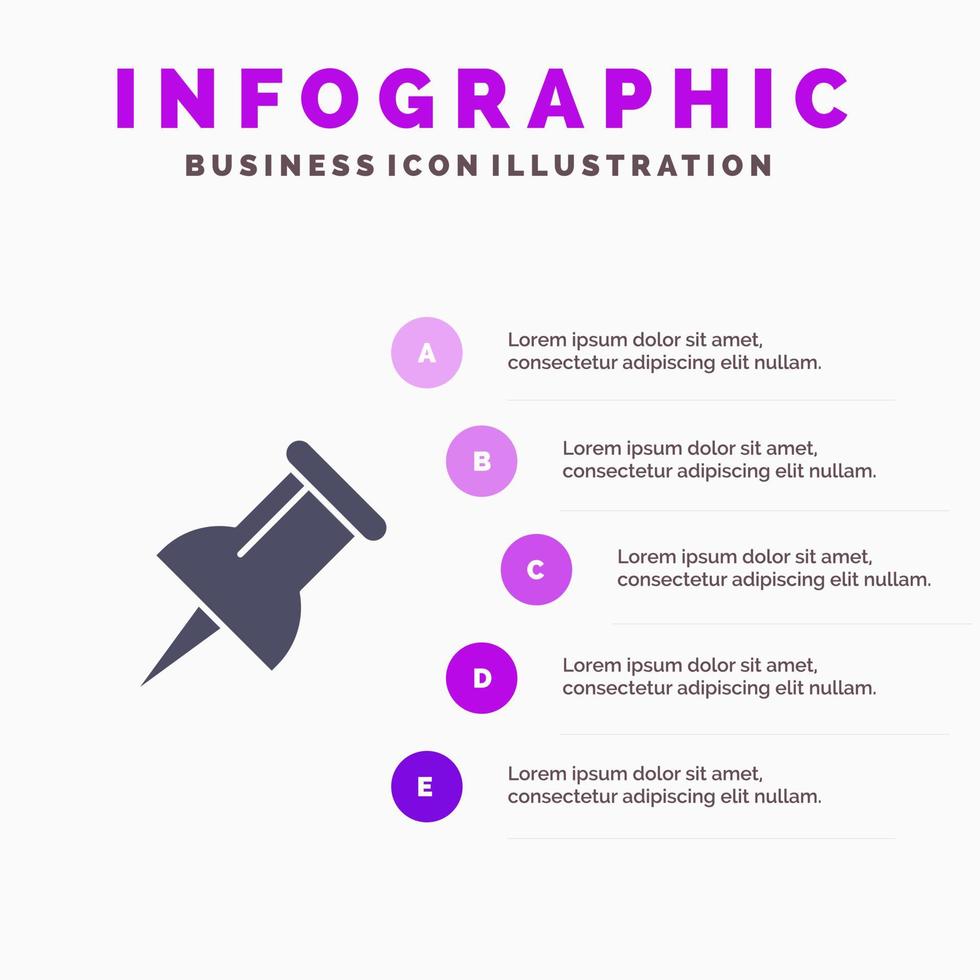 INFOGRAPHIC
BUSINESS ICON ILLUSTRATION

A
Lorem ipsum dolor sit amet, consectetur adipiscing elit nullam.

B
Lorem ipsum dolor sit amet, consectetur adipiscing elit nullam.

C
Lorem ipsum dolor sit amet, consectetur adipiscing elit nullam.

D
Lorem ipsum dolor sit amet, consectetur adipiscing elit nullam.

E
Lorem ipsum dolor sit amet, consectetur adipiscing elit nullam.