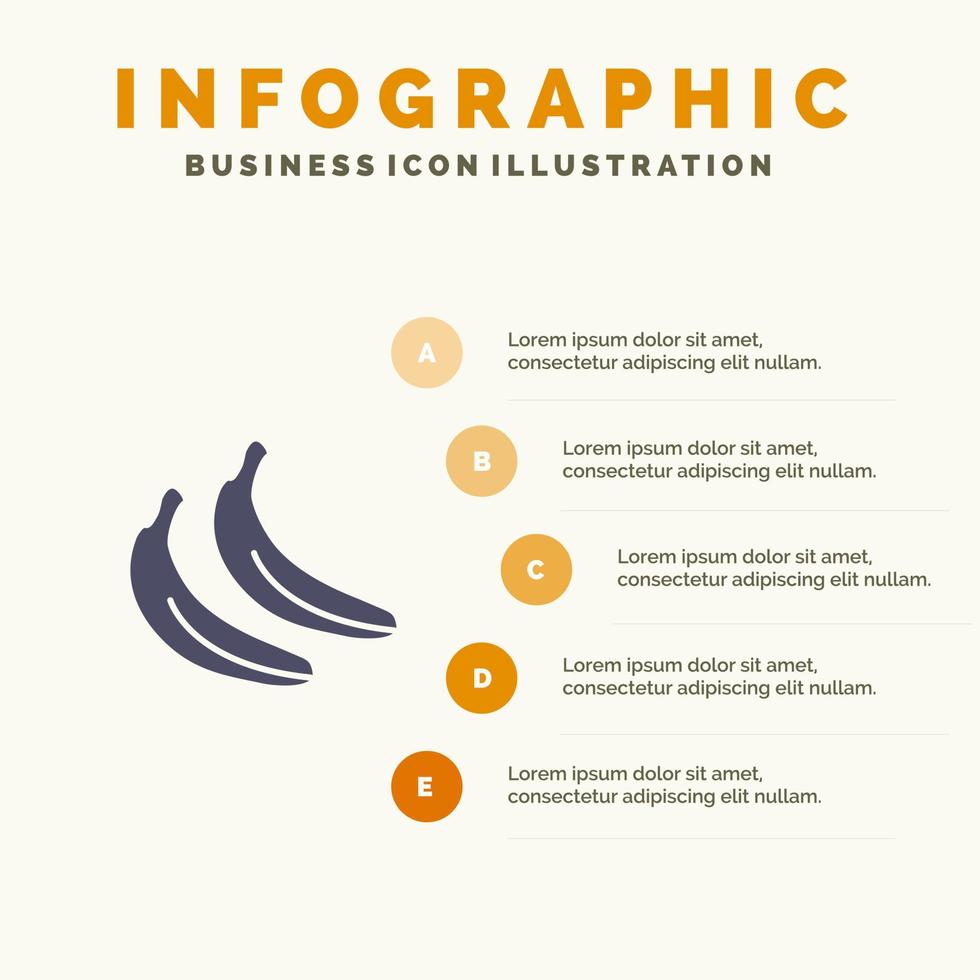 INFOGRAPHIC

BUSINESS ICON ILLUSTRATION

A

Lorem ipsum dolor sit amet, consectetur adipiscing elit nullam.

B

Lorem ipsum dolor sit amet, consectetur adipiscing elit nullam.

C

Lorem ipsum dolor sit amet, consectetur adipiscing elit nullam.

D

Lorem ipsum dolor sit amet, consectetur adipiscing elit nullam.

E

Lorem ipsum dolor sit amet, consectetur adipiscing elit nullam.