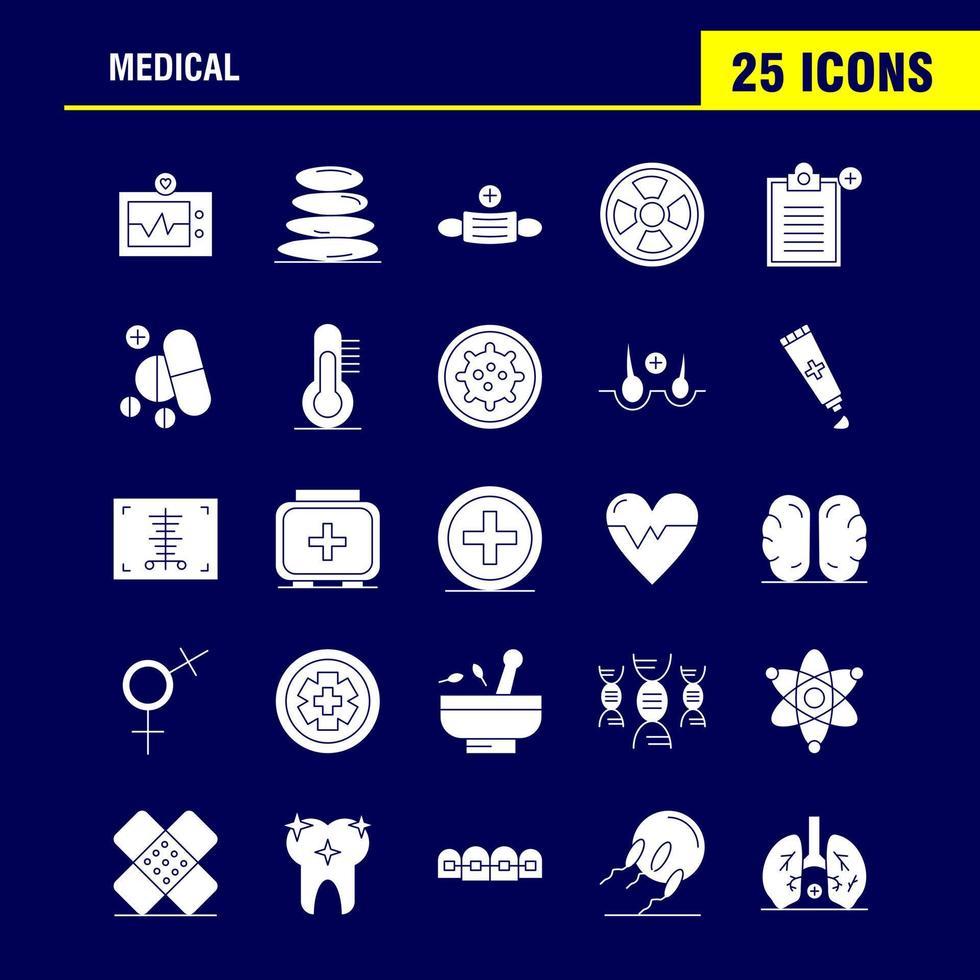 MEDICAL

25 ICONS