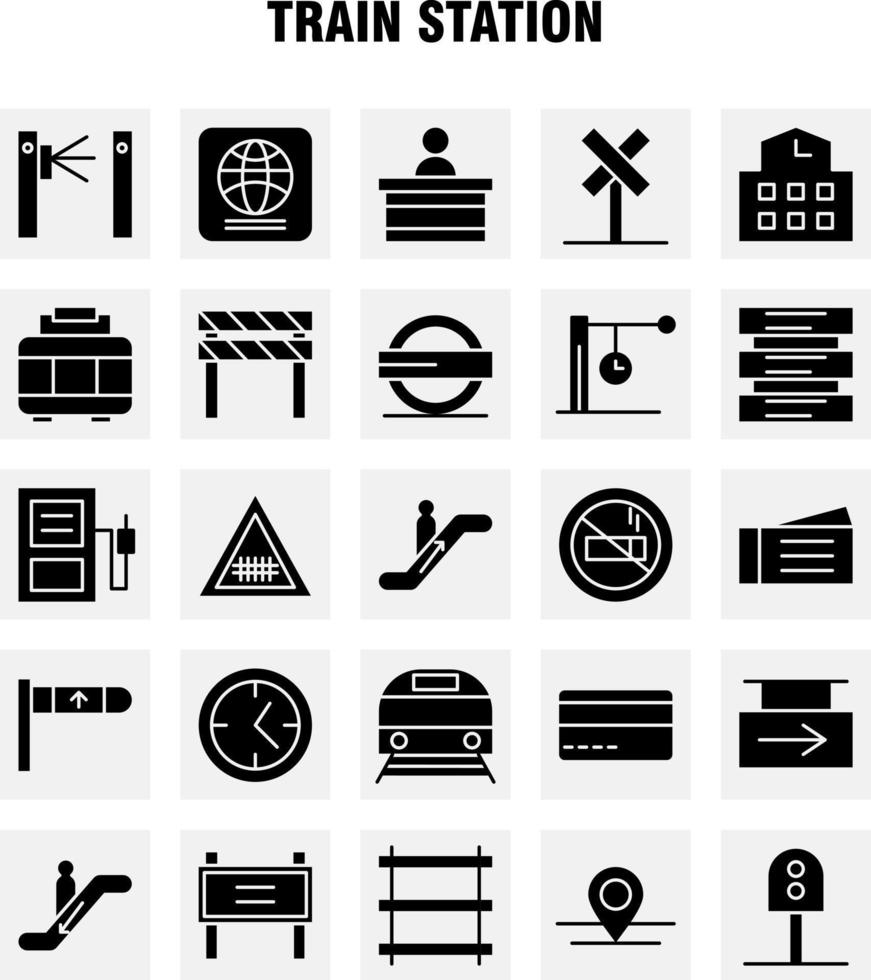 TRAIN STATION