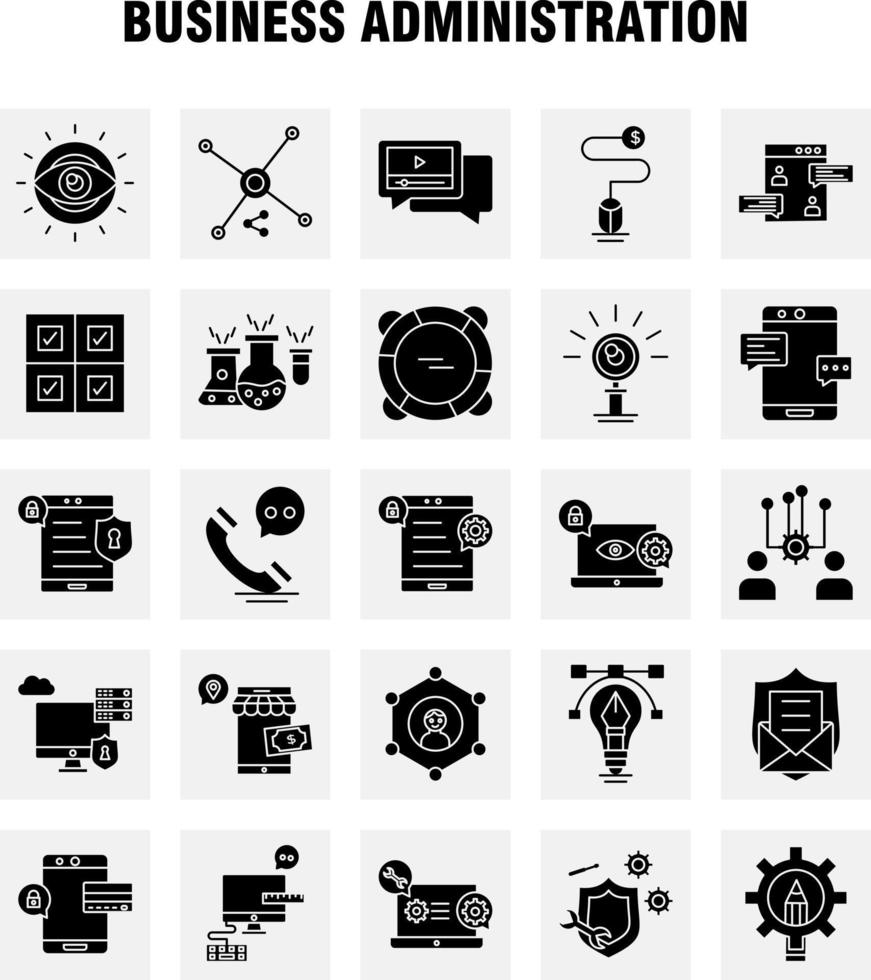 BUSINESS ADMINISTRATION