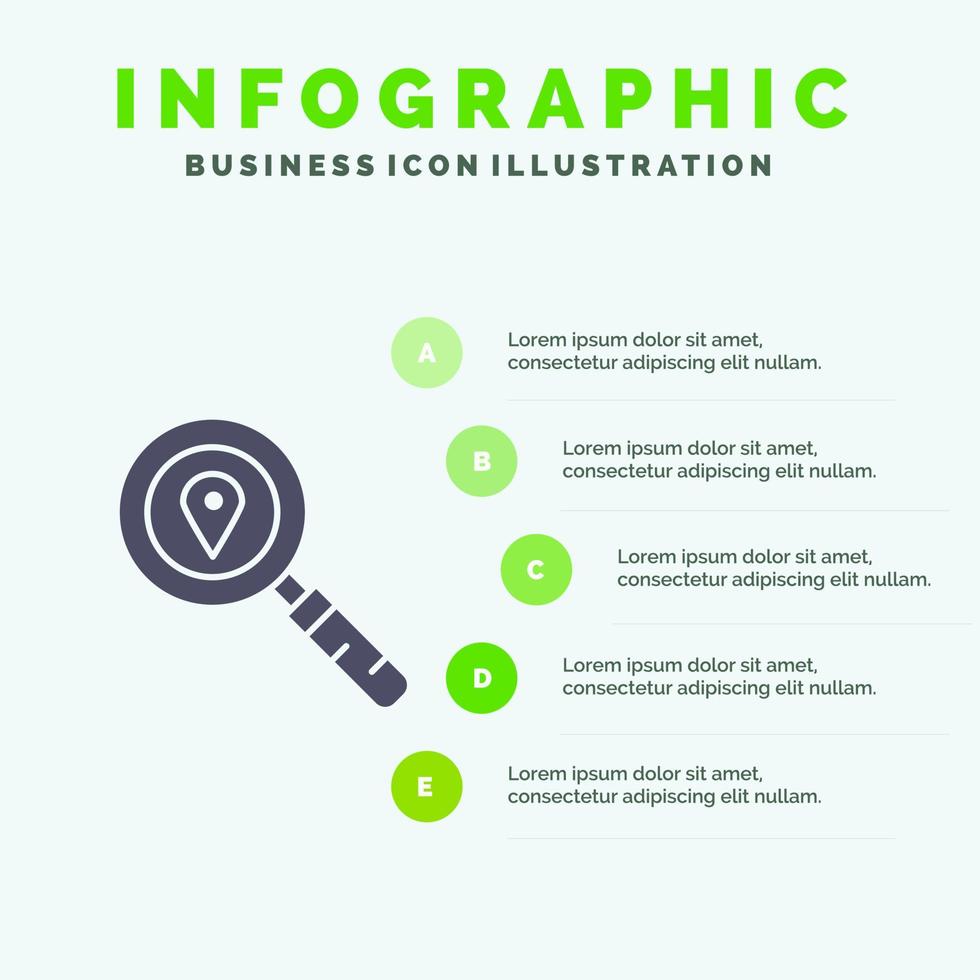 INFOGRAPHIC
BUSINESS ICON ILLUSTRATION

A
Lorem ipsum dolor sit amet, consectetur adipiscing elit nullam.

B
Lorem ipsum dolor sit amet, consectetur adipiscing elit nullam.

C
Lorem ipsum dolor sit amet, consectetur adipiscing elit nullam.

D
Lorem ipsum dolor sit amet, consectetur adipiscing elit nullam.

E
Lorem ipsum dolor sit amet, consectetur adipiscing elit nullam.