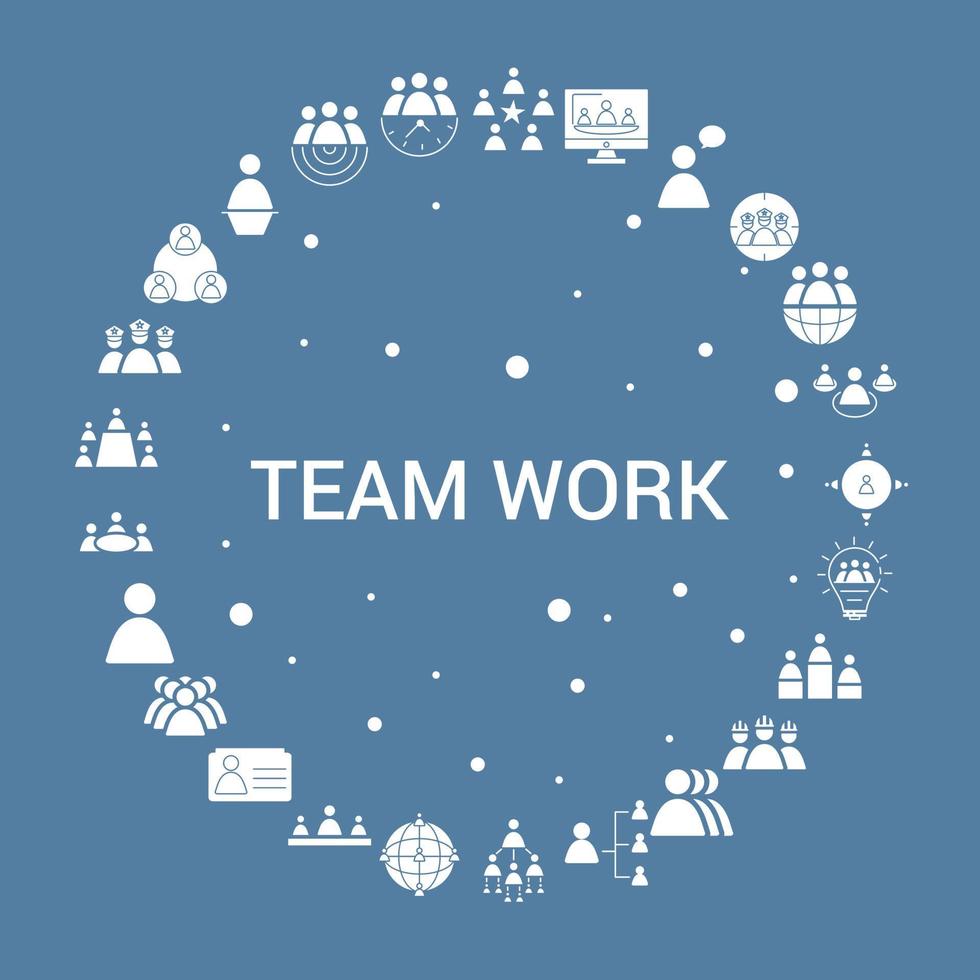 TEAM WORK