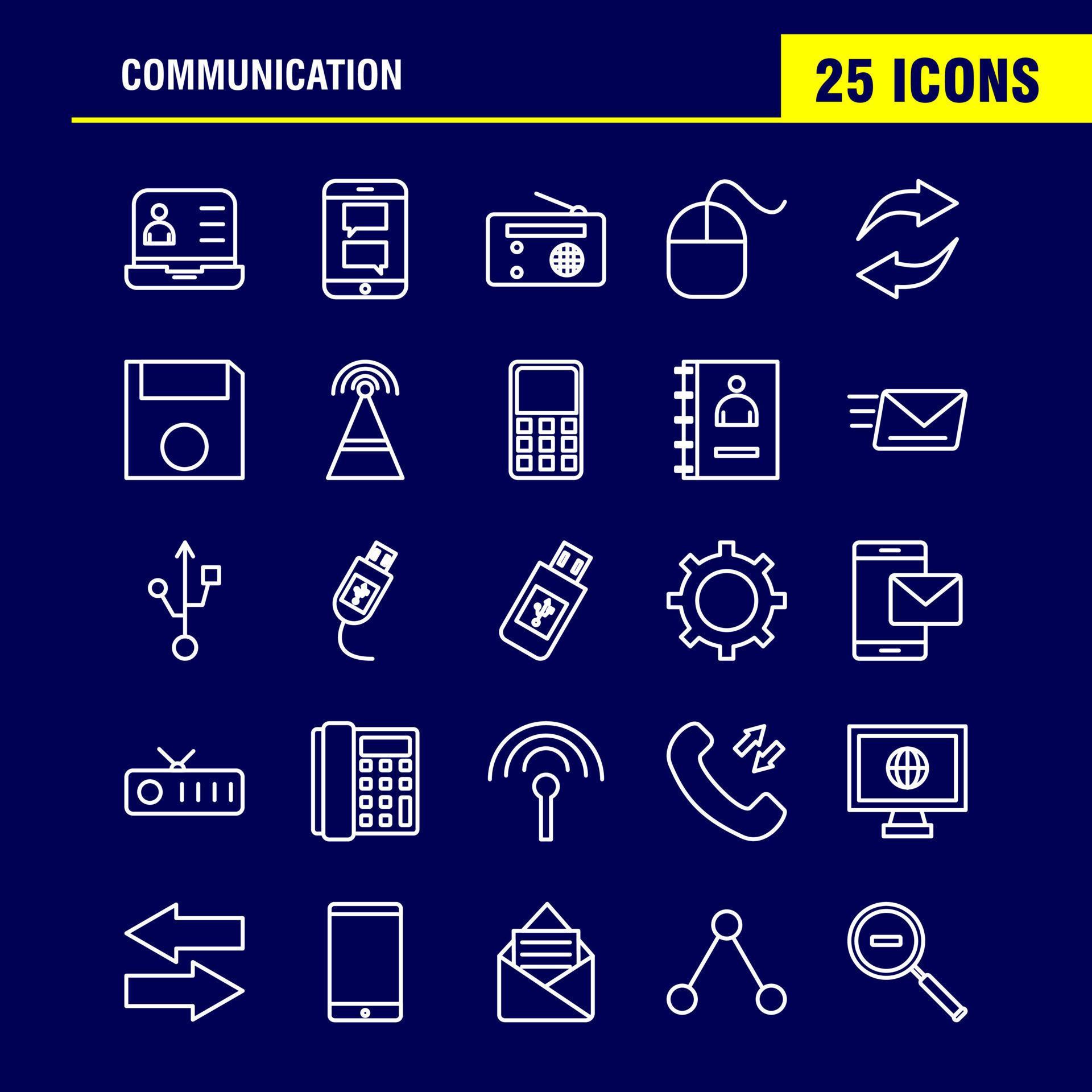 COMMUNICATION

25 ICONS