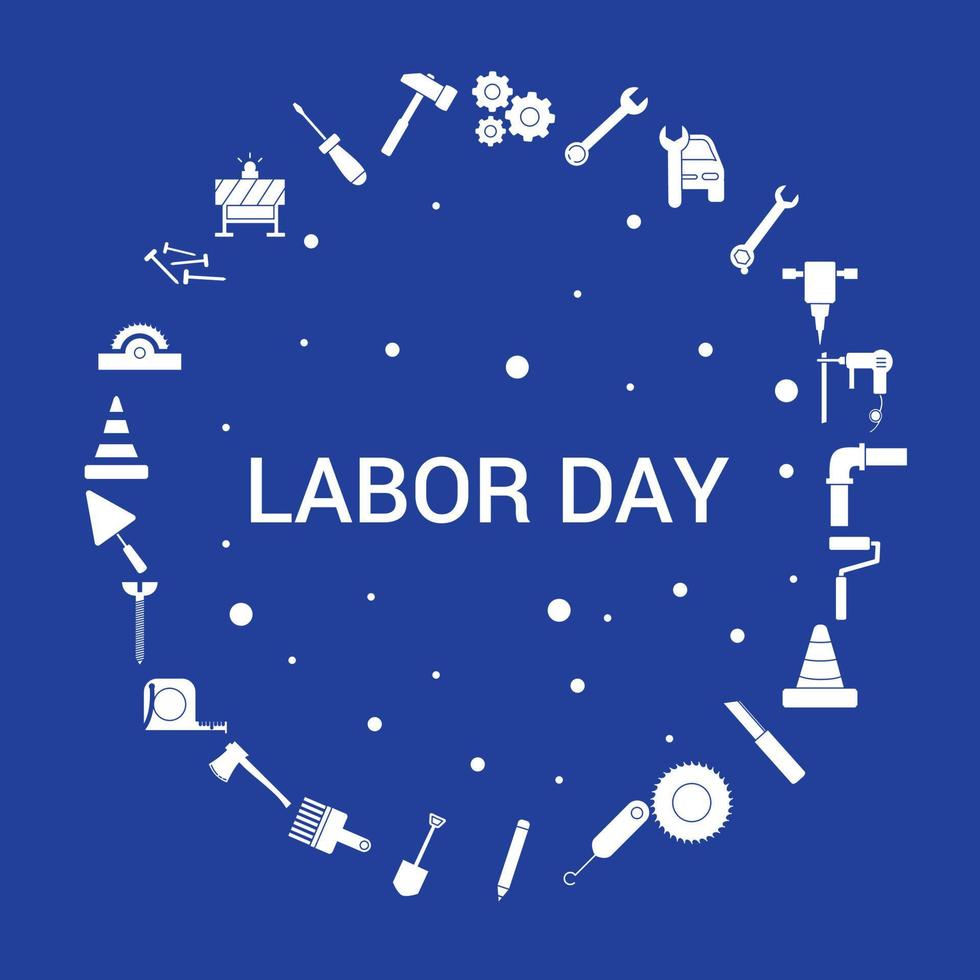 LABOR DAY