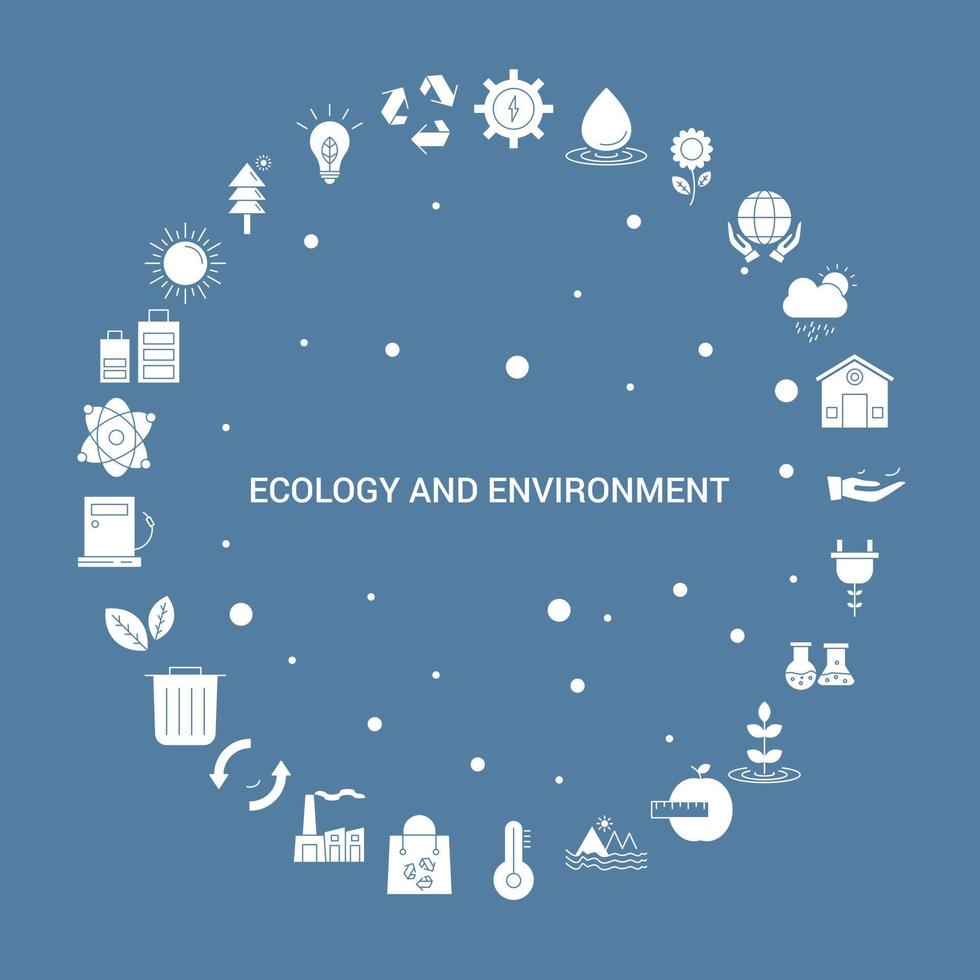 ECOLOGY AND ENVIRONMENT