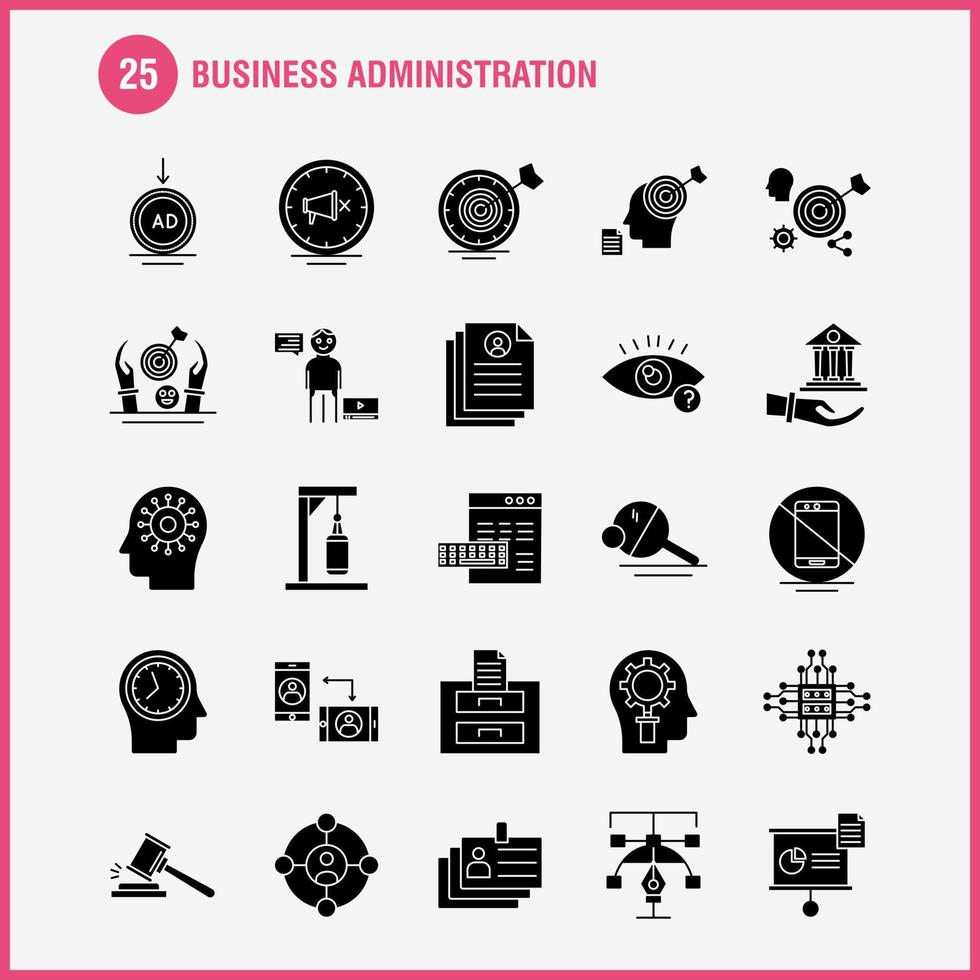 25 BUSINESS ADMINISTRATION

AD