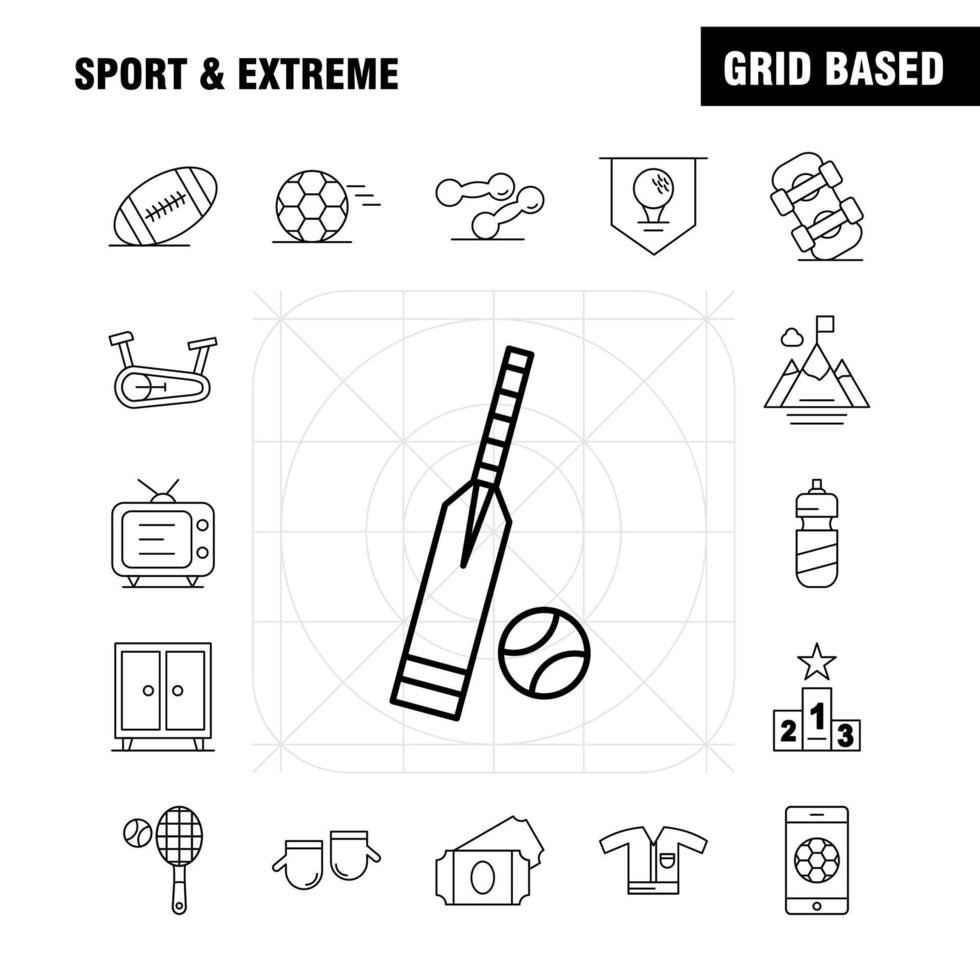 SPORT & EXTREME

GRID BASED

2 1 3