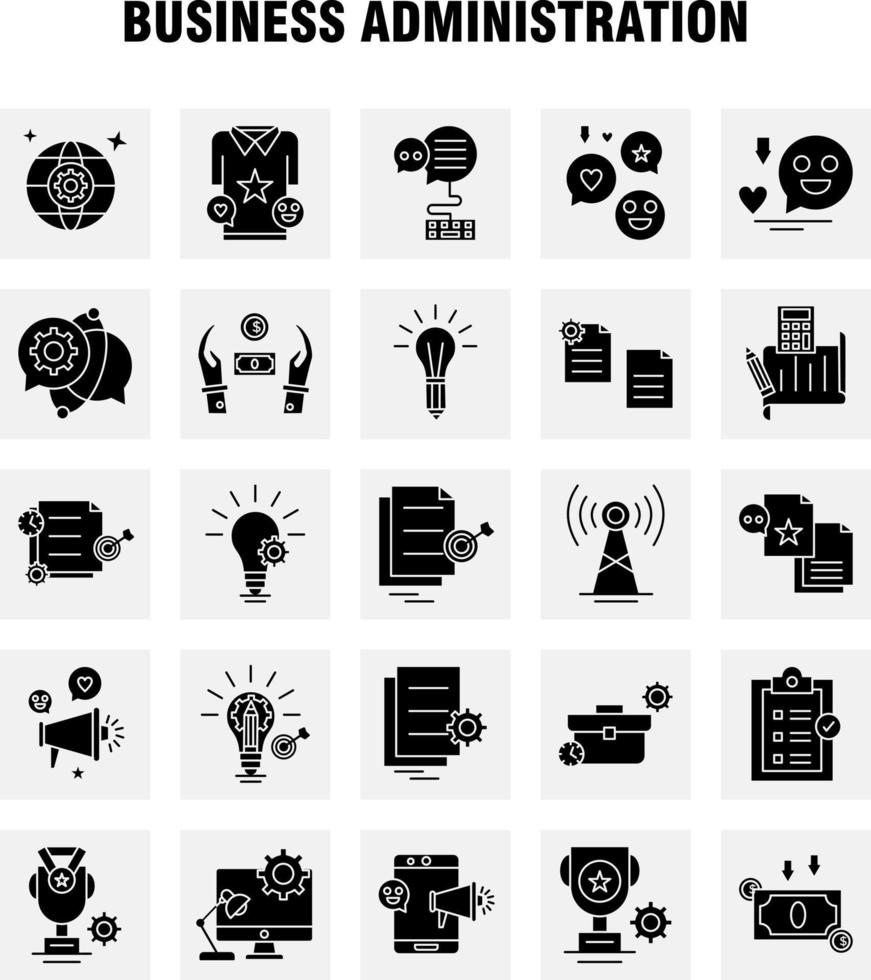 BUSINESS ADMINISTRATION