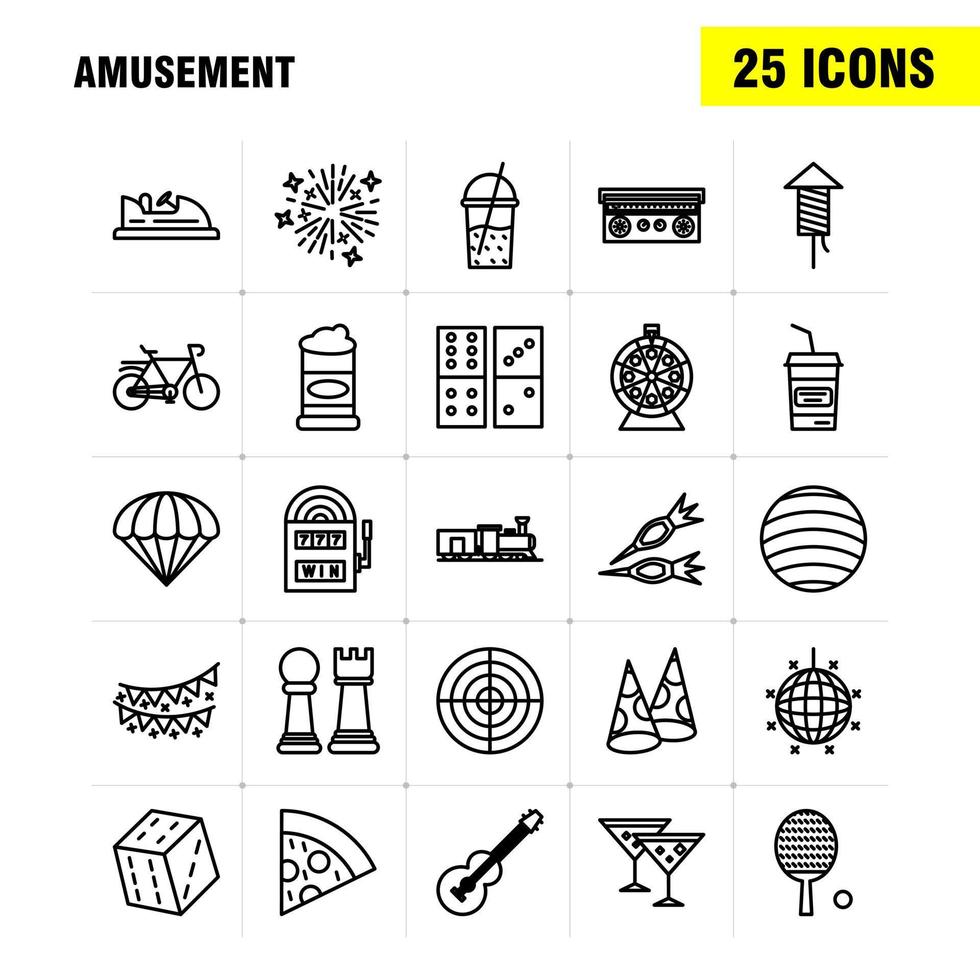 AMUSEMENT

25 ICONS

777

WIN