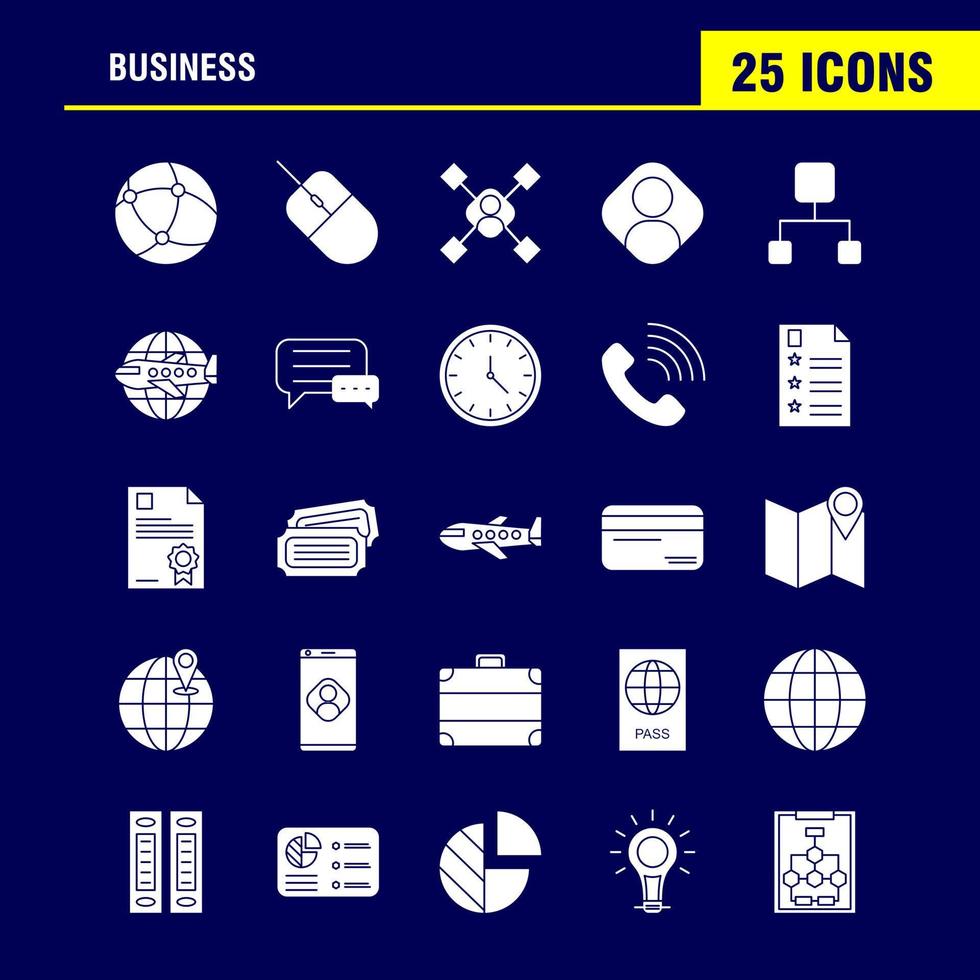 BUSINESS

25 ICONS

PASS