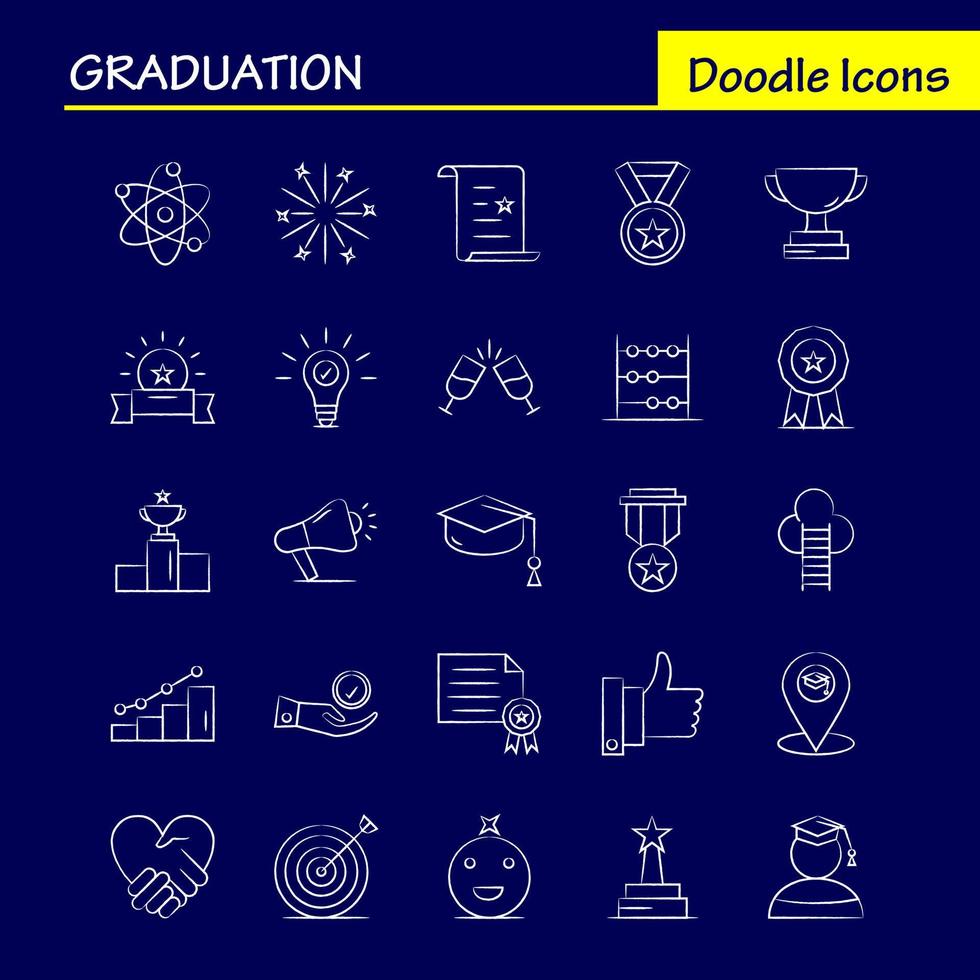 GRADUATION

Doodle Icons