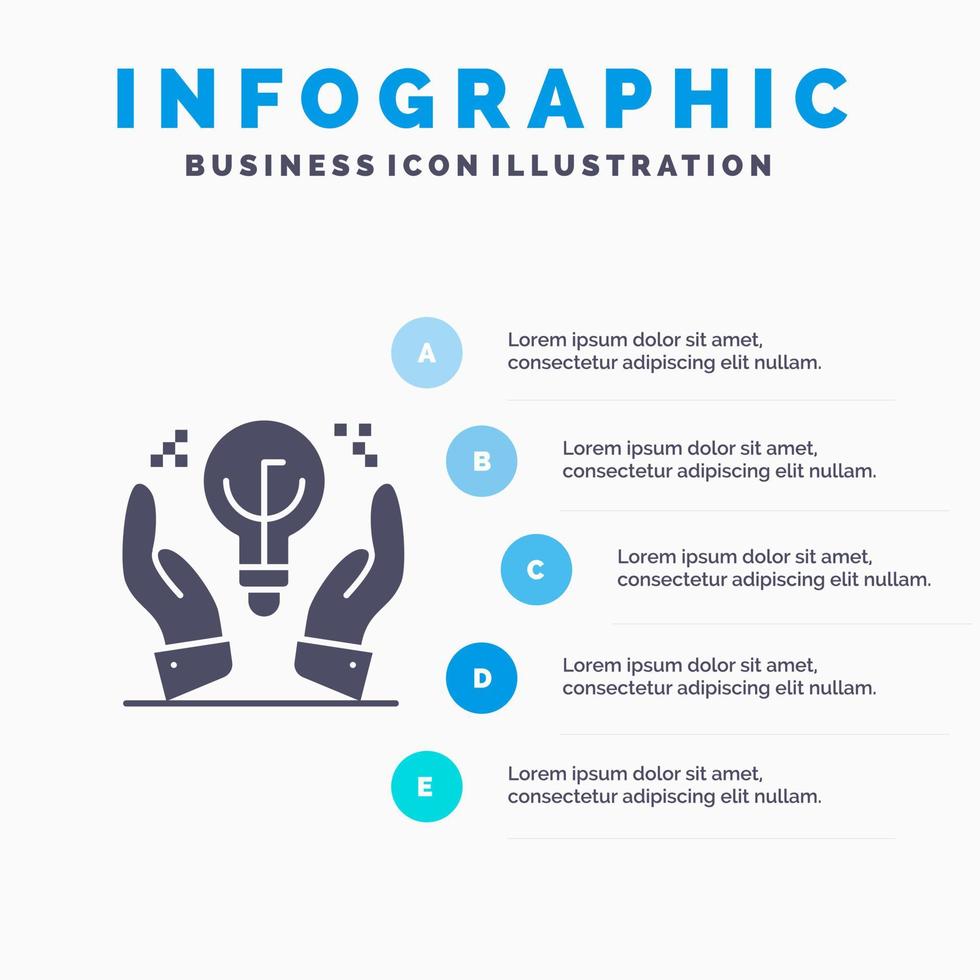 INFOGRAPHIC
BUSINESS ICON ILLUSTRATION

A
Lorem ipsum dolor sit amet, consectetur adipiscing elit nullam.

B
Lorem ipsum dolor sit amet, consectetur adipiscing elit nullam.

C
Lorem ipsum dolor sit amet, consectetur adipiscing elit nullam.

D
Lorem ipsum dolor sit amet, consectetur adipiscing elit nullam.

E
Lorem ipsum dolor sit amet, consectetur adipiscing elit nullam.