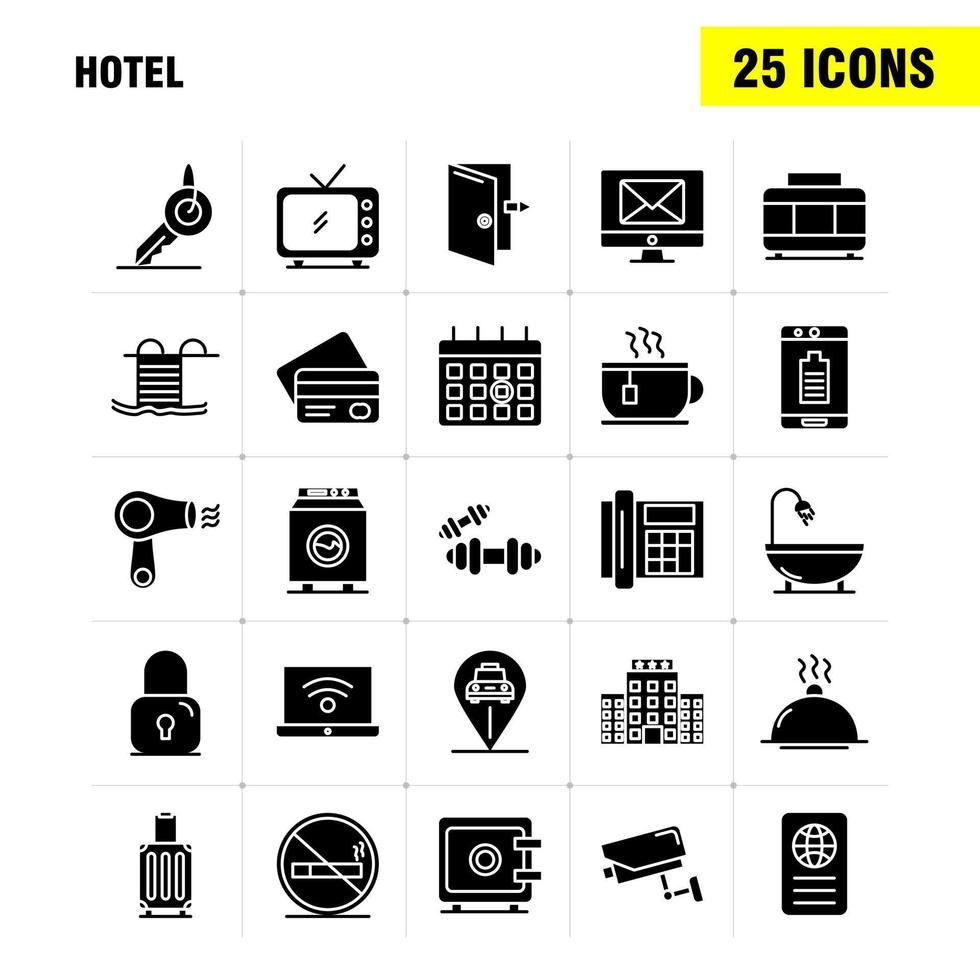 HOTEL

25 ICONS