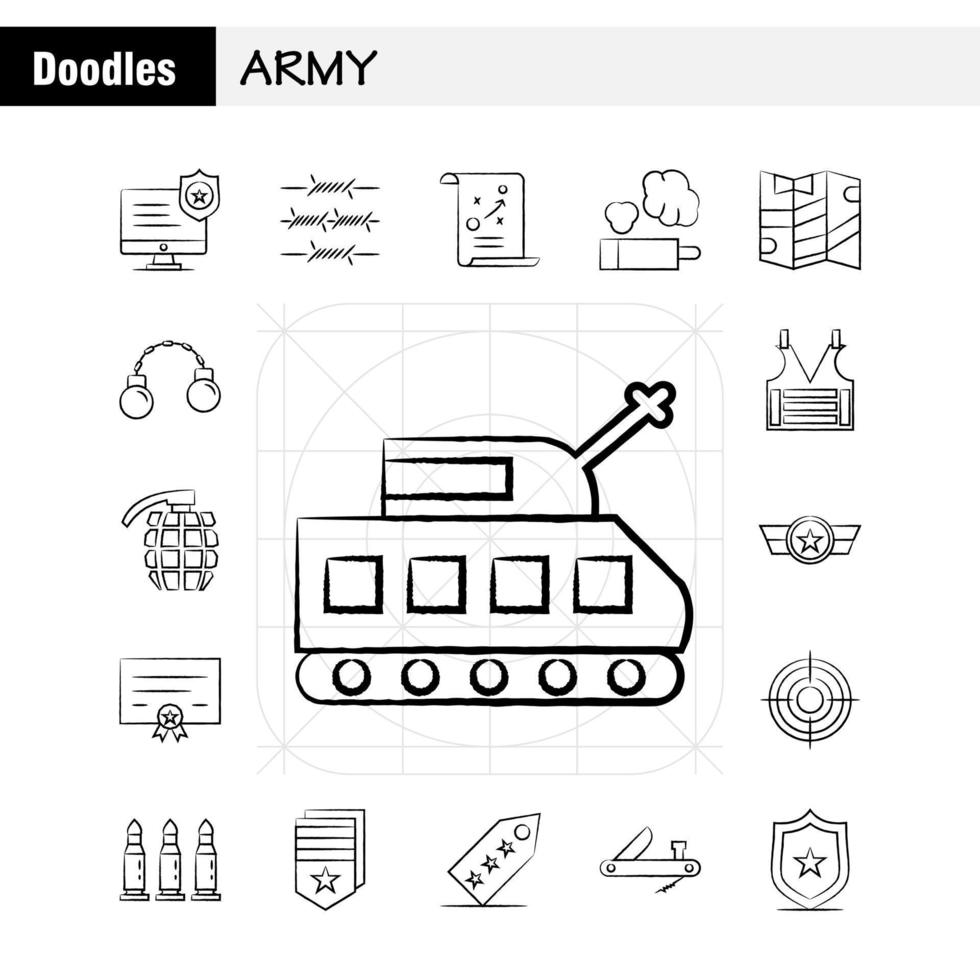 Doodles ARMY