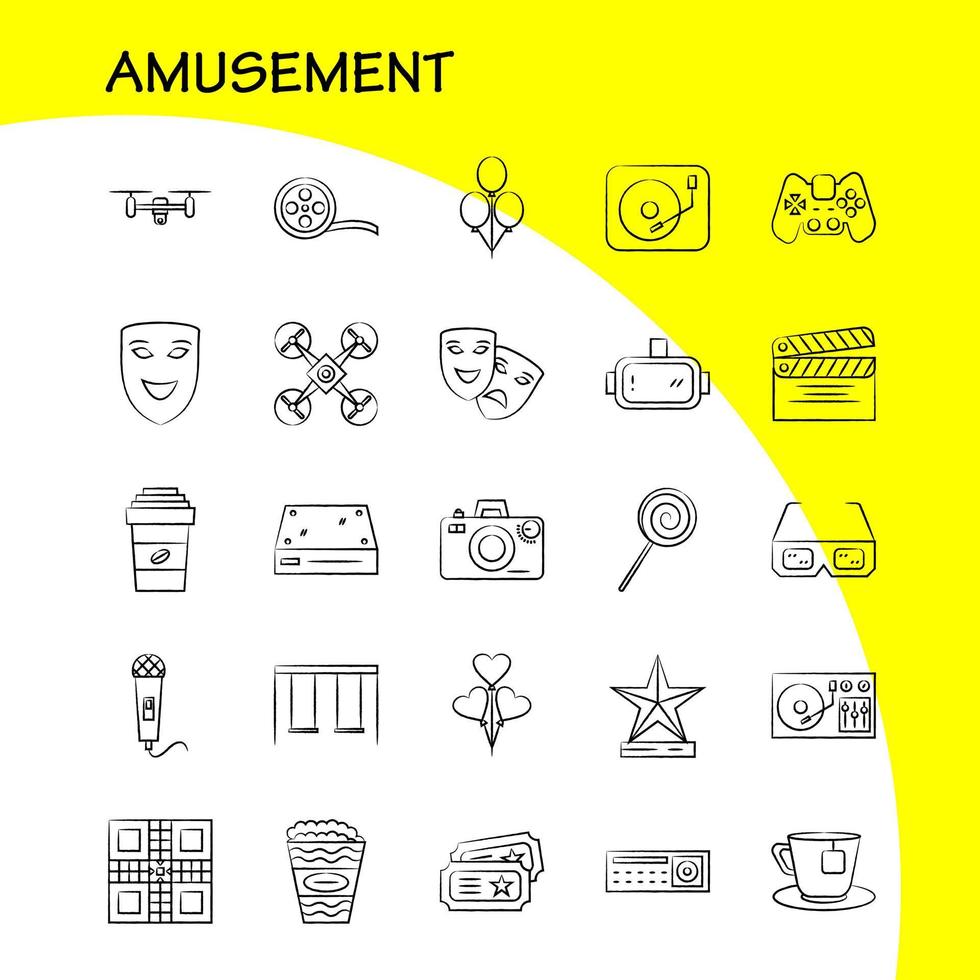 AMUSEMENT