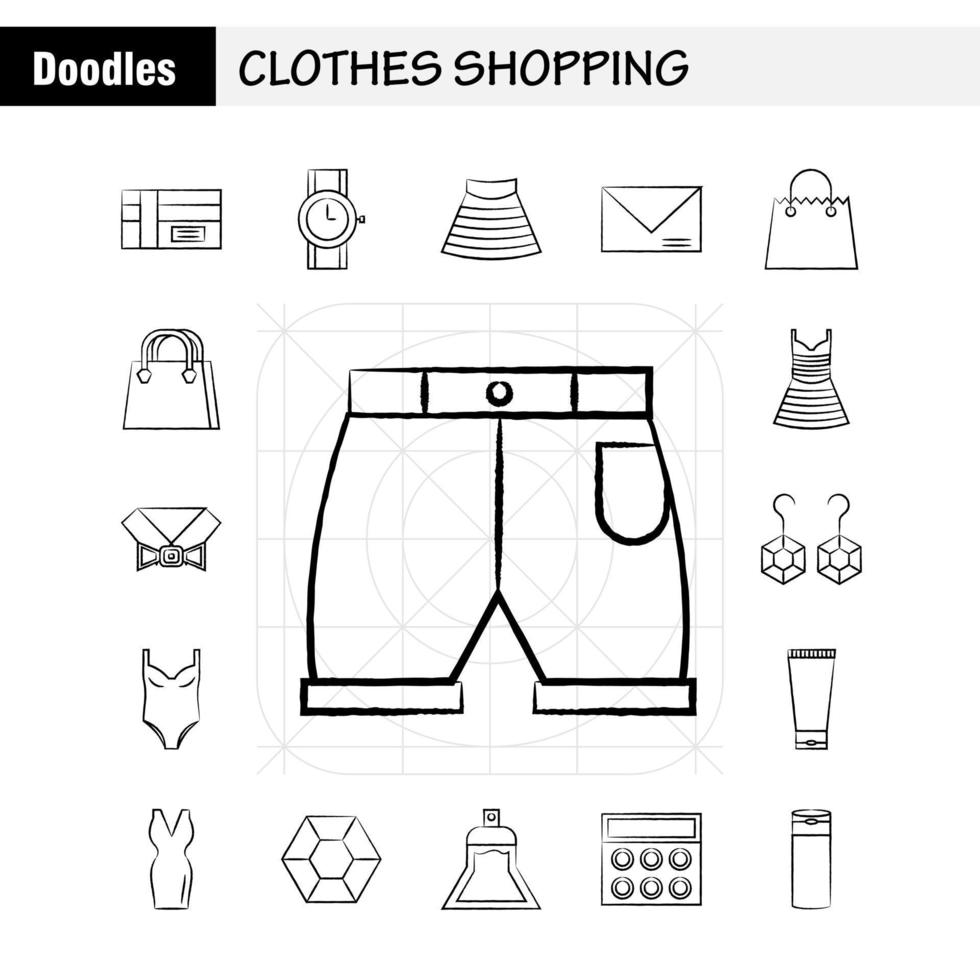 Doodles CLOTHES SHOPPING