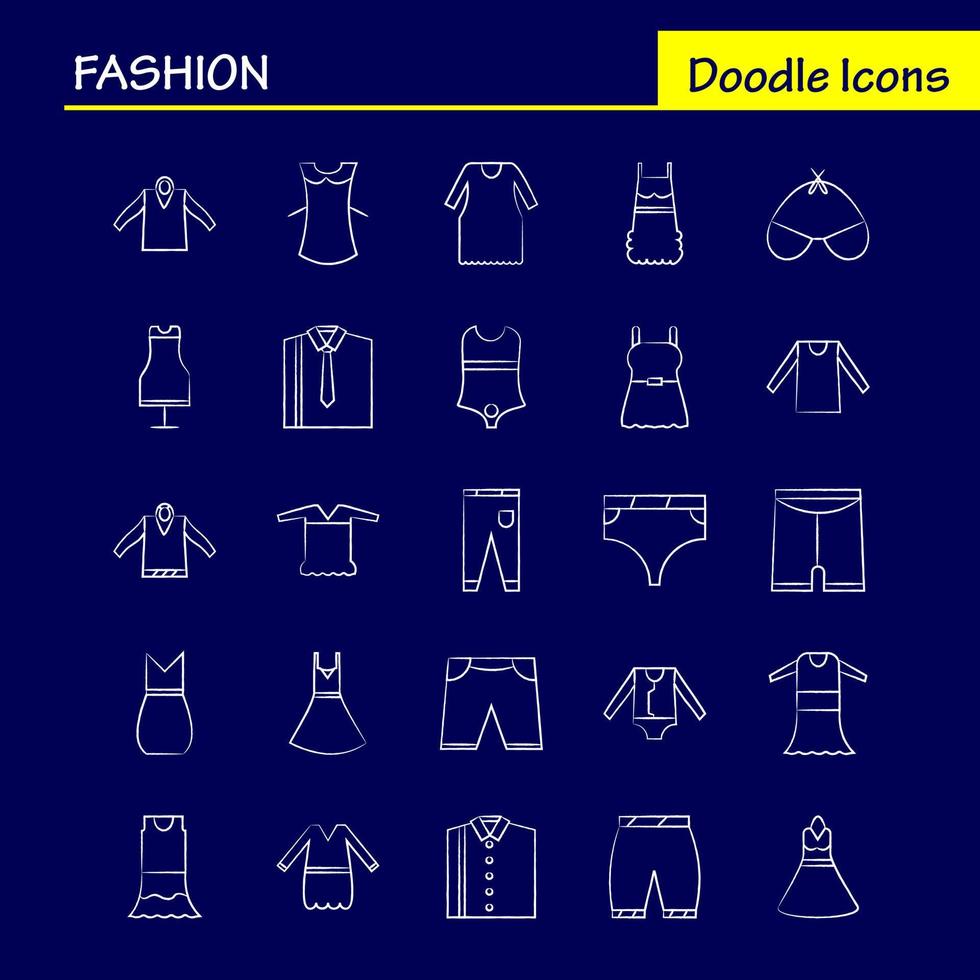 FASHION

Doodle Icons