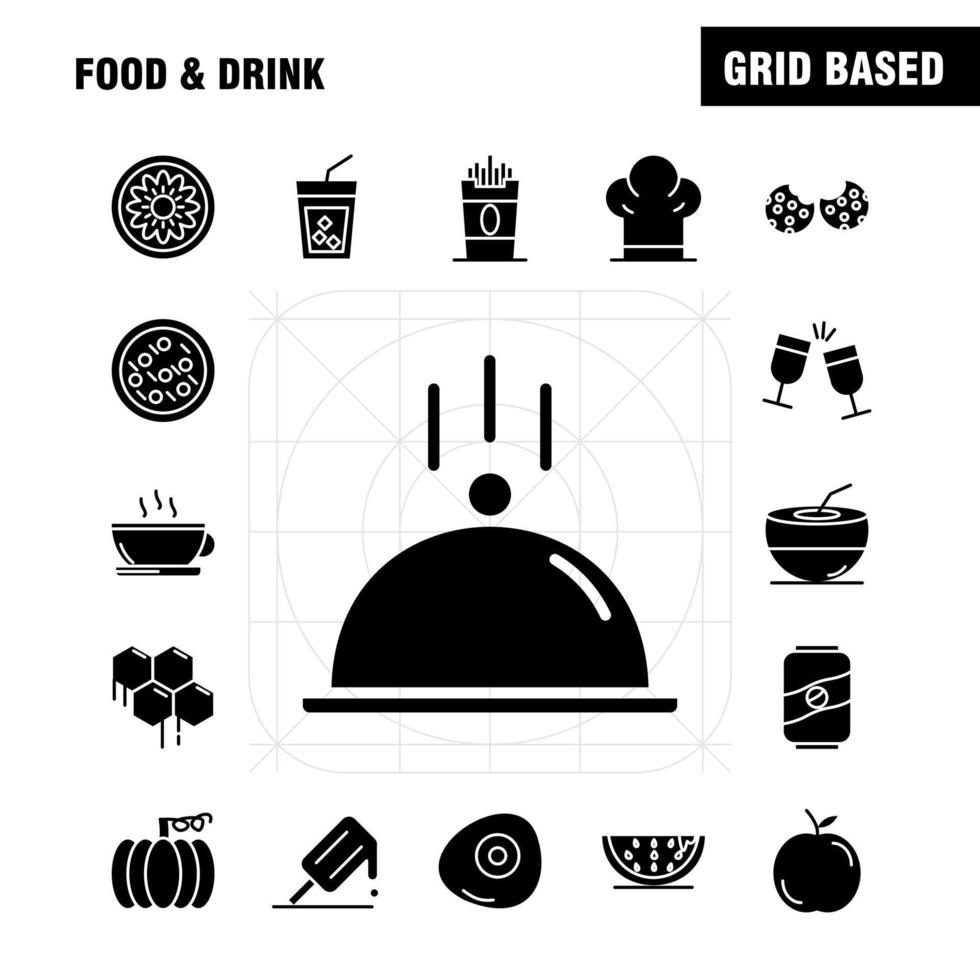 FOOD & DRINK

GRID BASED