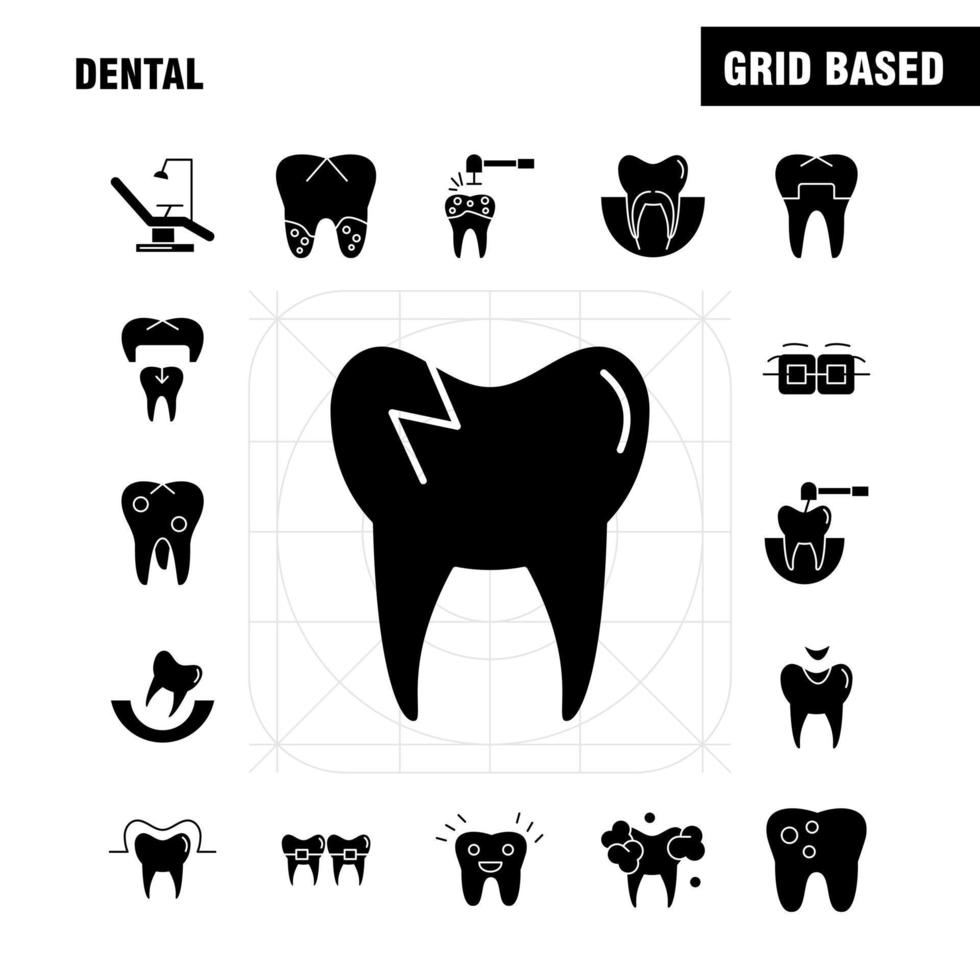 DENTAL

GRID BASED