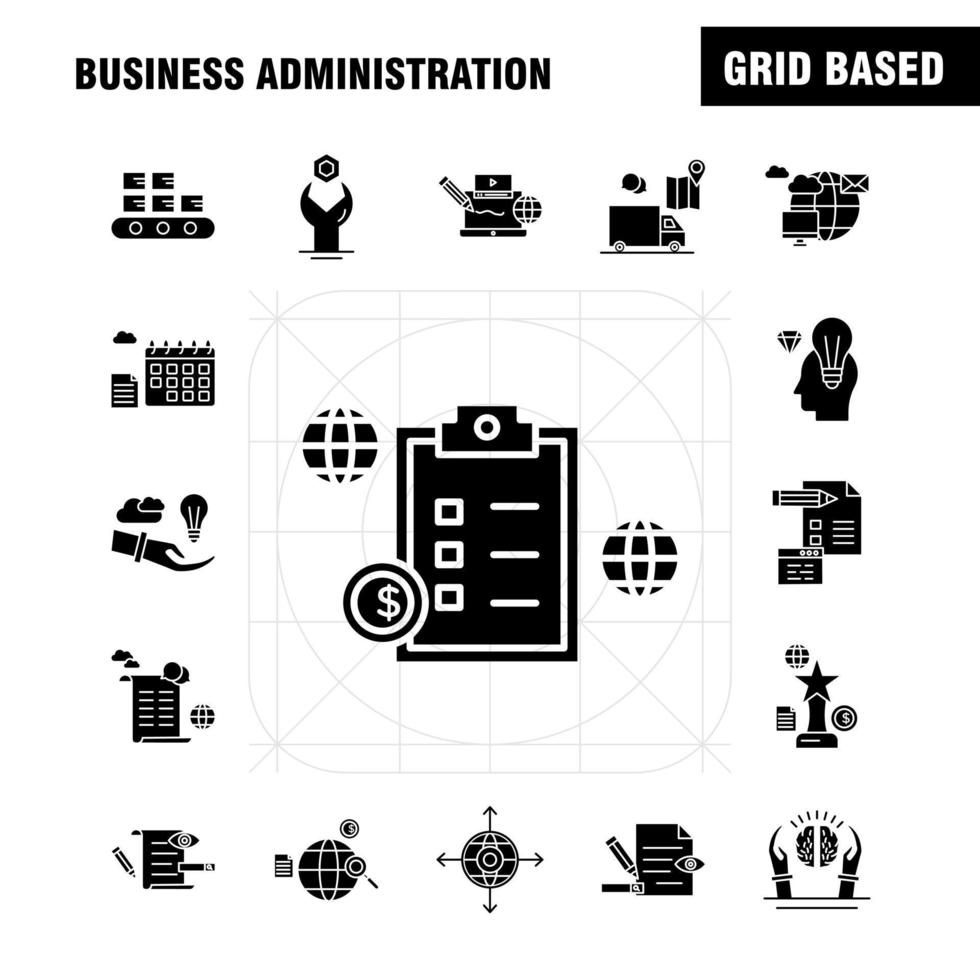 BUSINESS ADMINISTRATION

GRID BASED

$