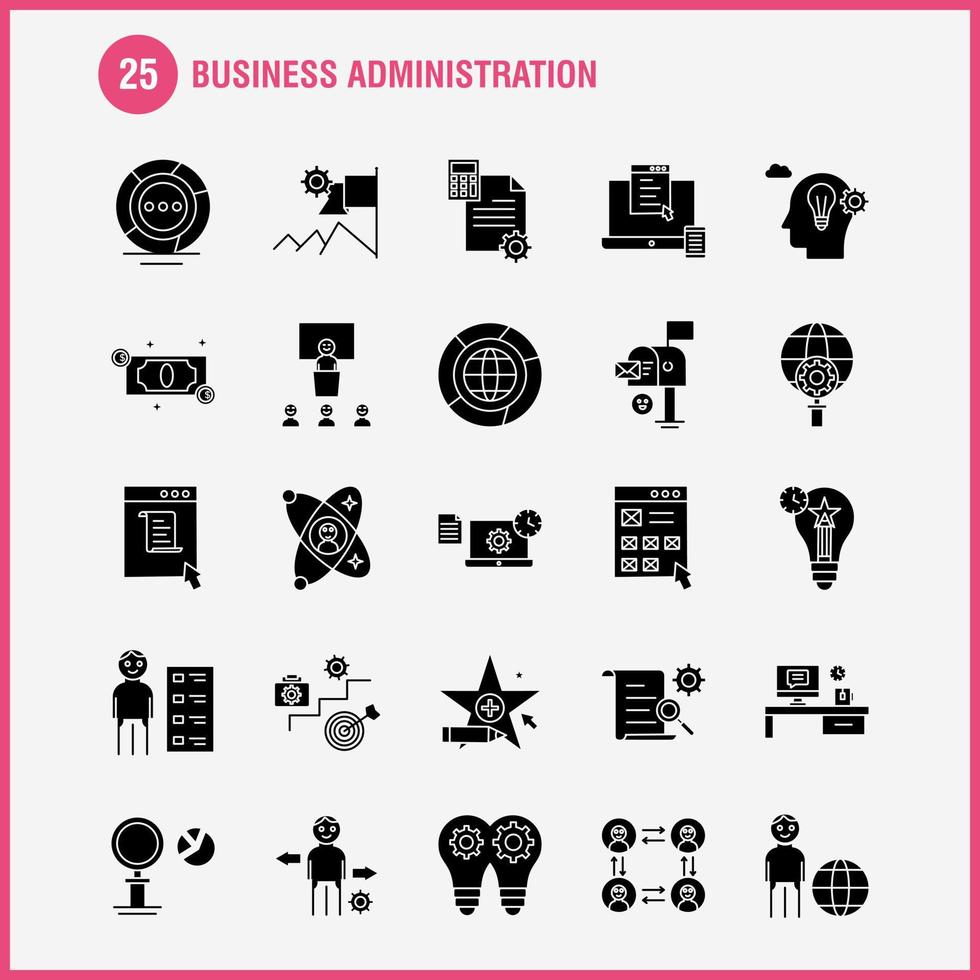 25 BUSINESS ADMINISTRATION