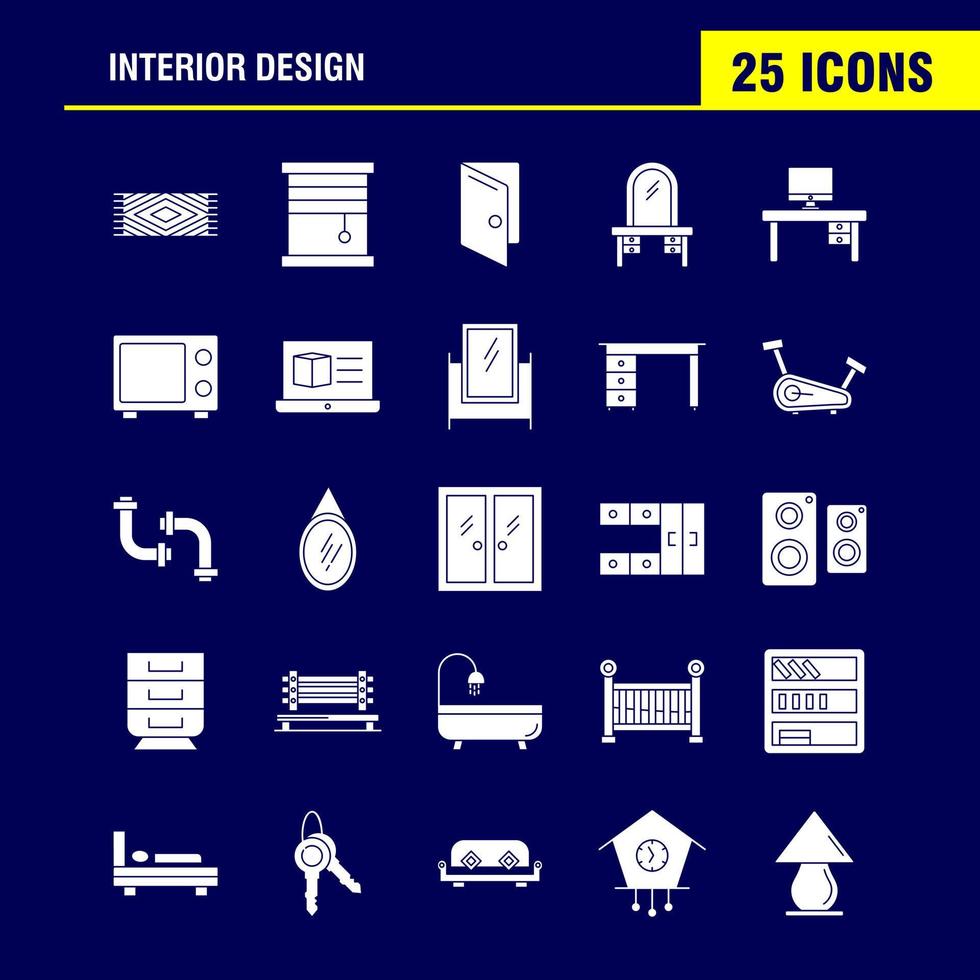 INTERIOR DESIGN

25 ICONS