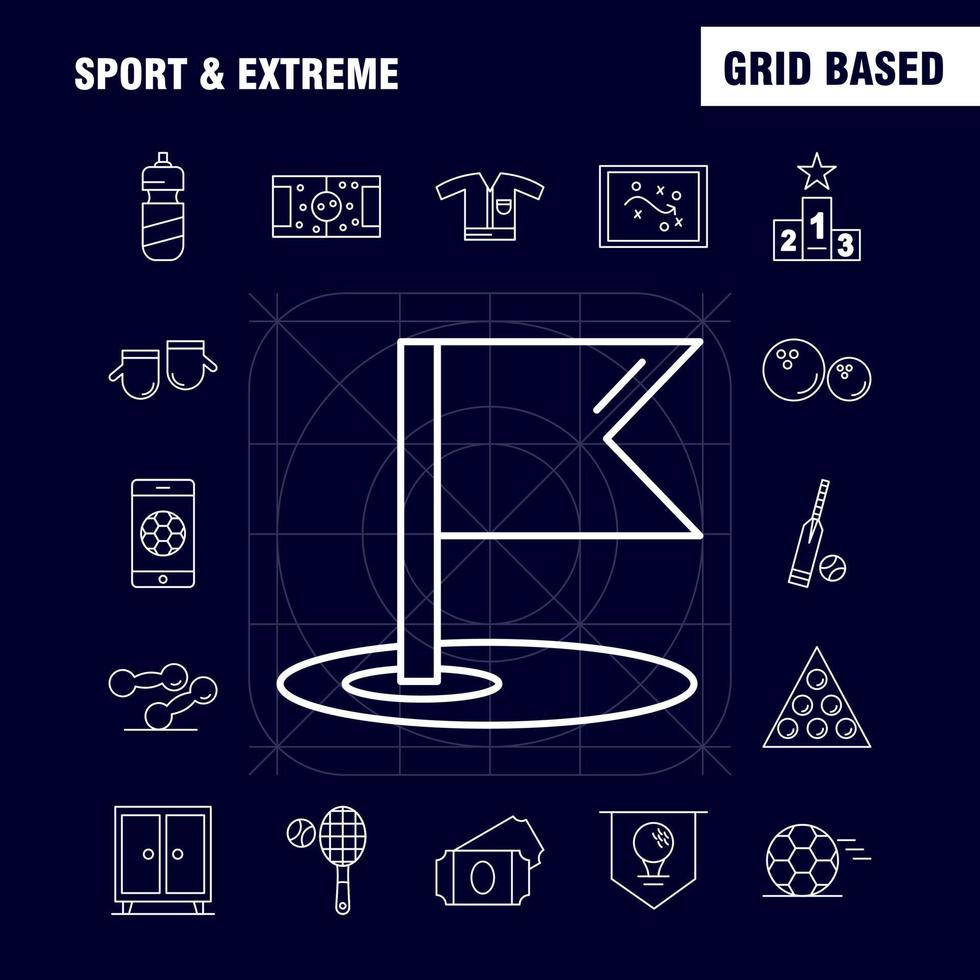 SPORT & EXTREME

GRID BASED

2 1 3