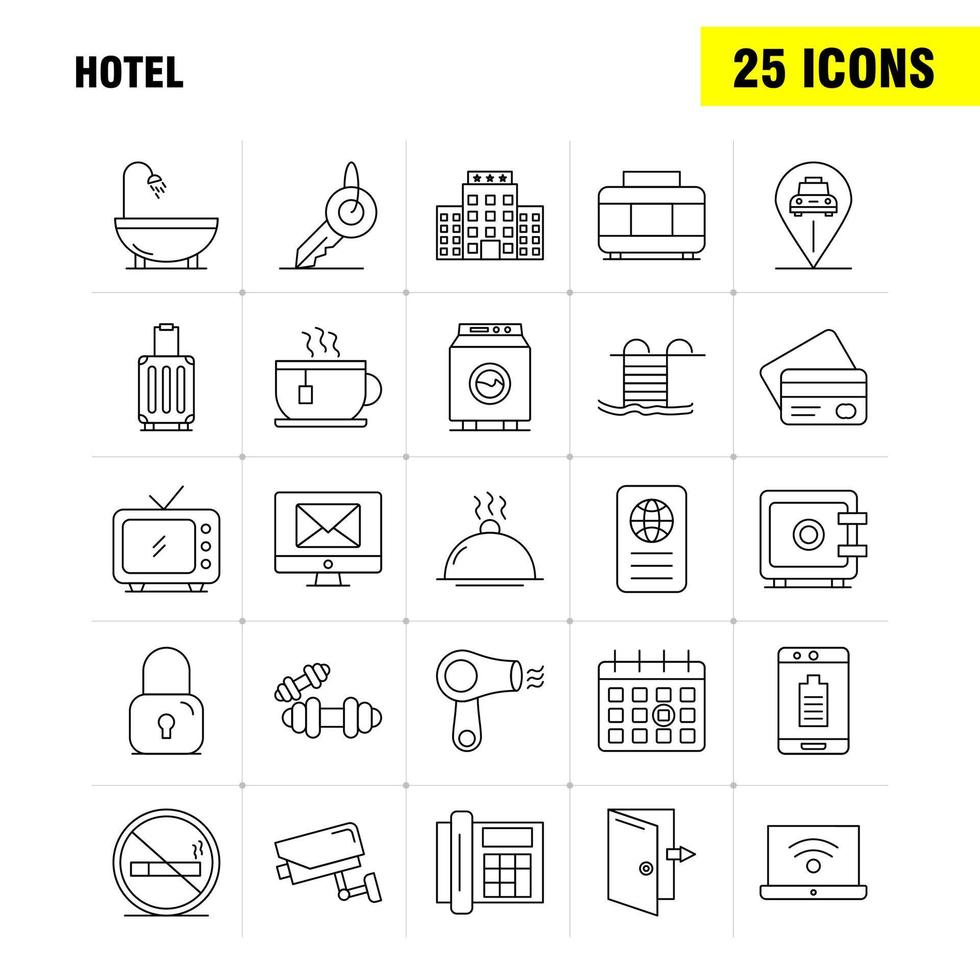 HOTEL

25 ICONS