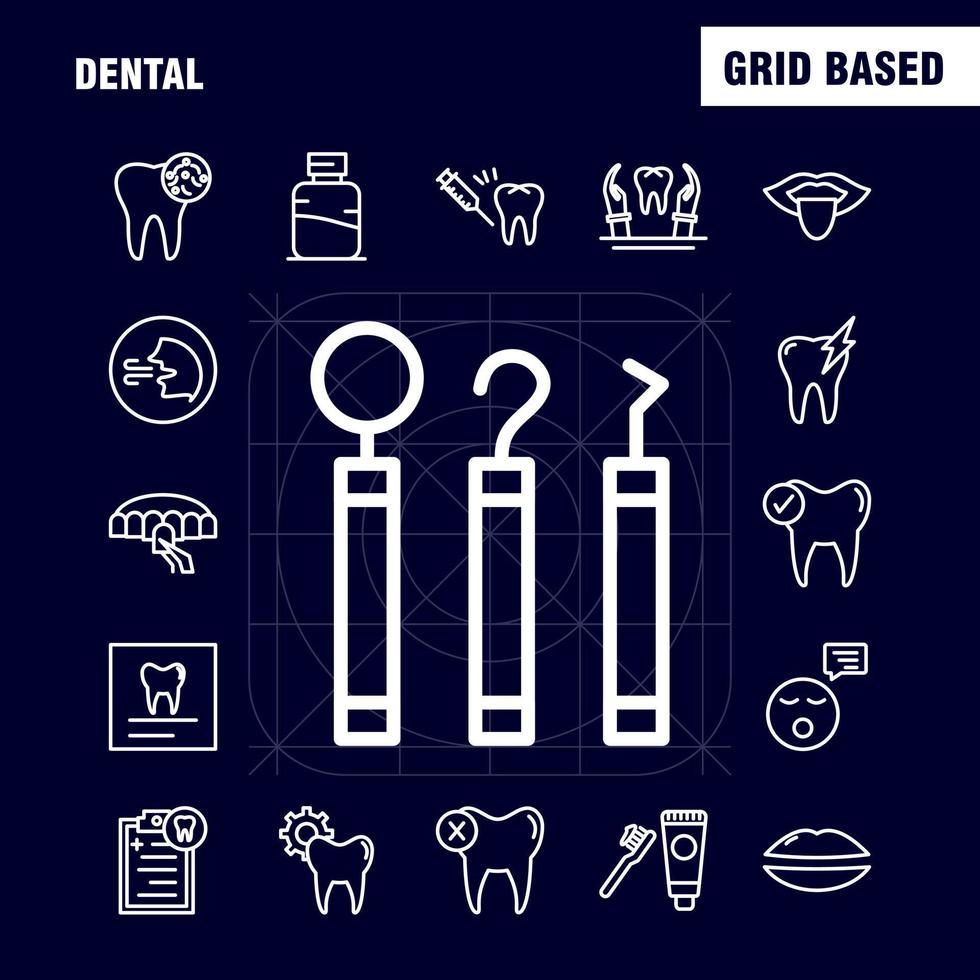 DENTAL

GRID BASED