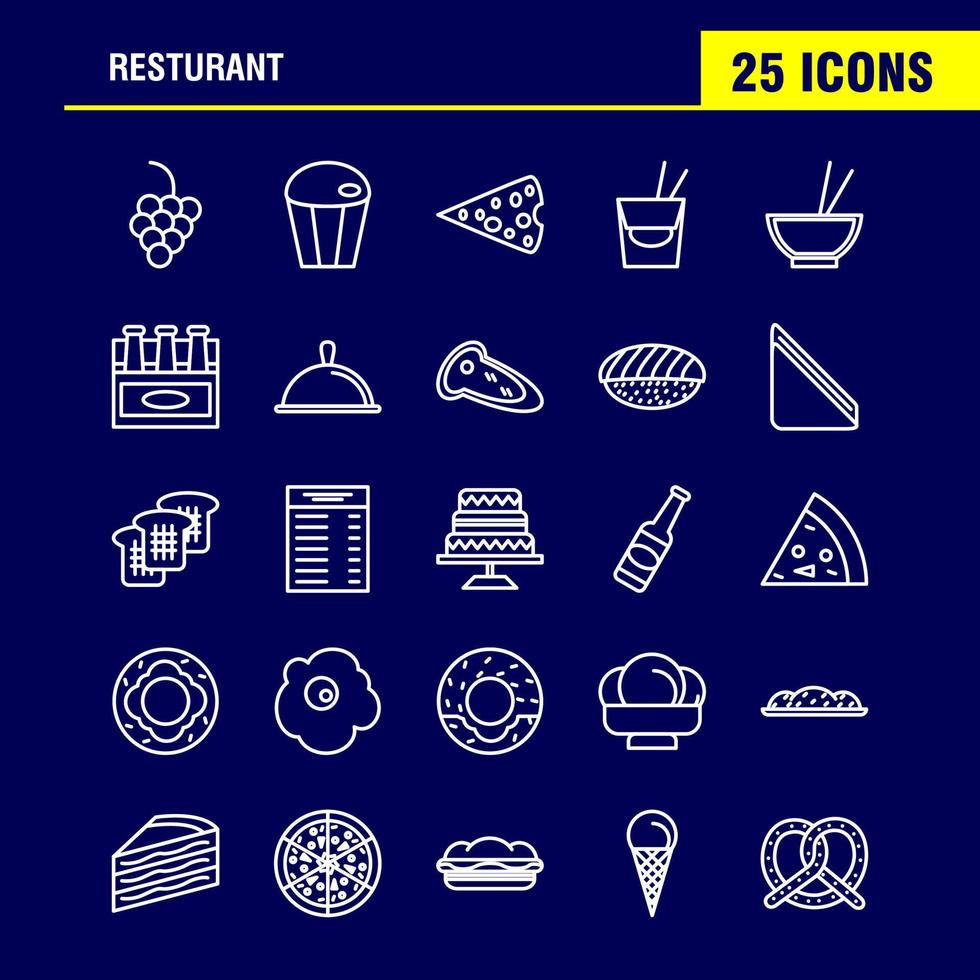 RESTURANT

25 ICONS