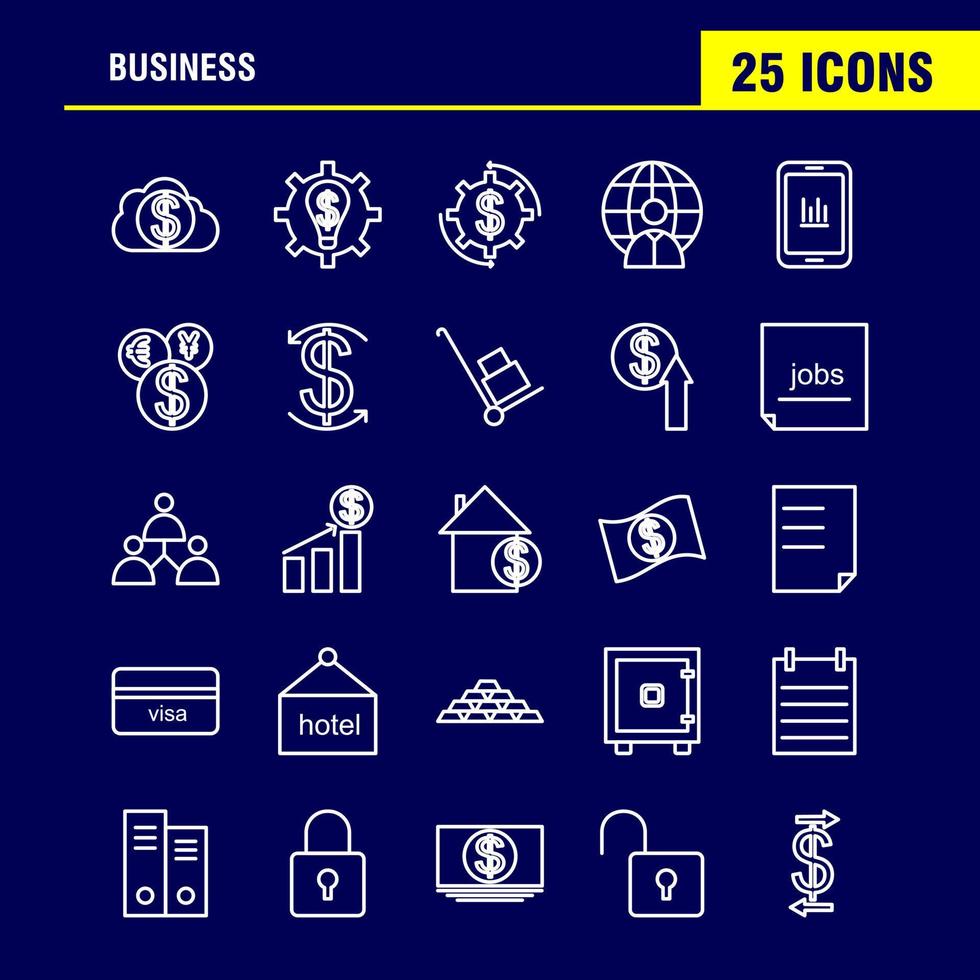 BUSINESS

25 ICONS

jobs

visa

hotel