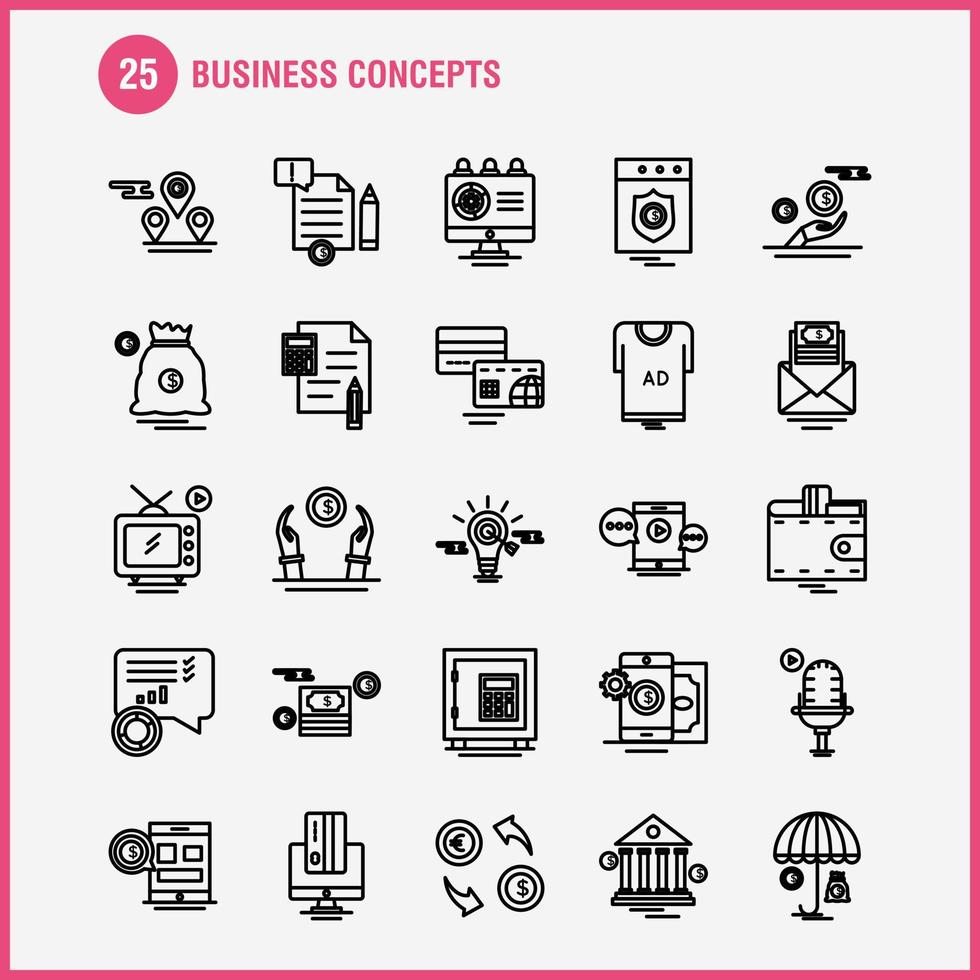 25 BUSINESS CONCEPTS

AD