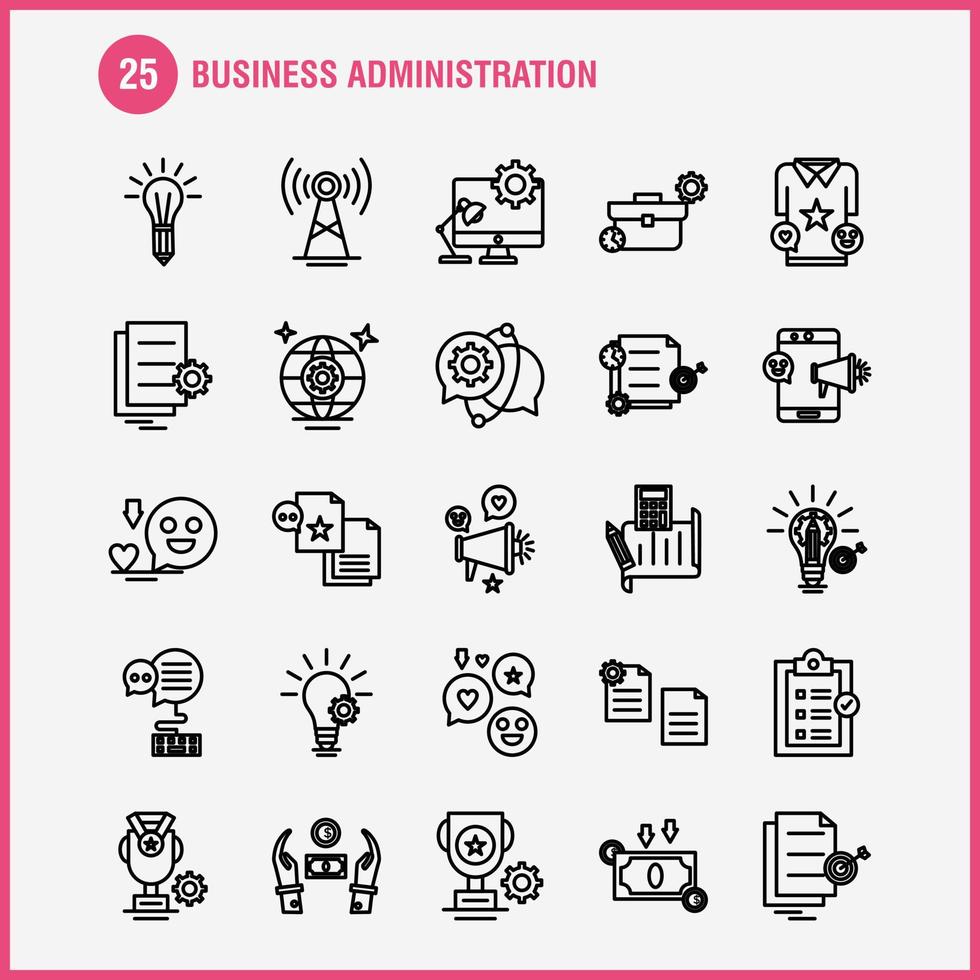 25 BUSINESS ADMINISTRATION