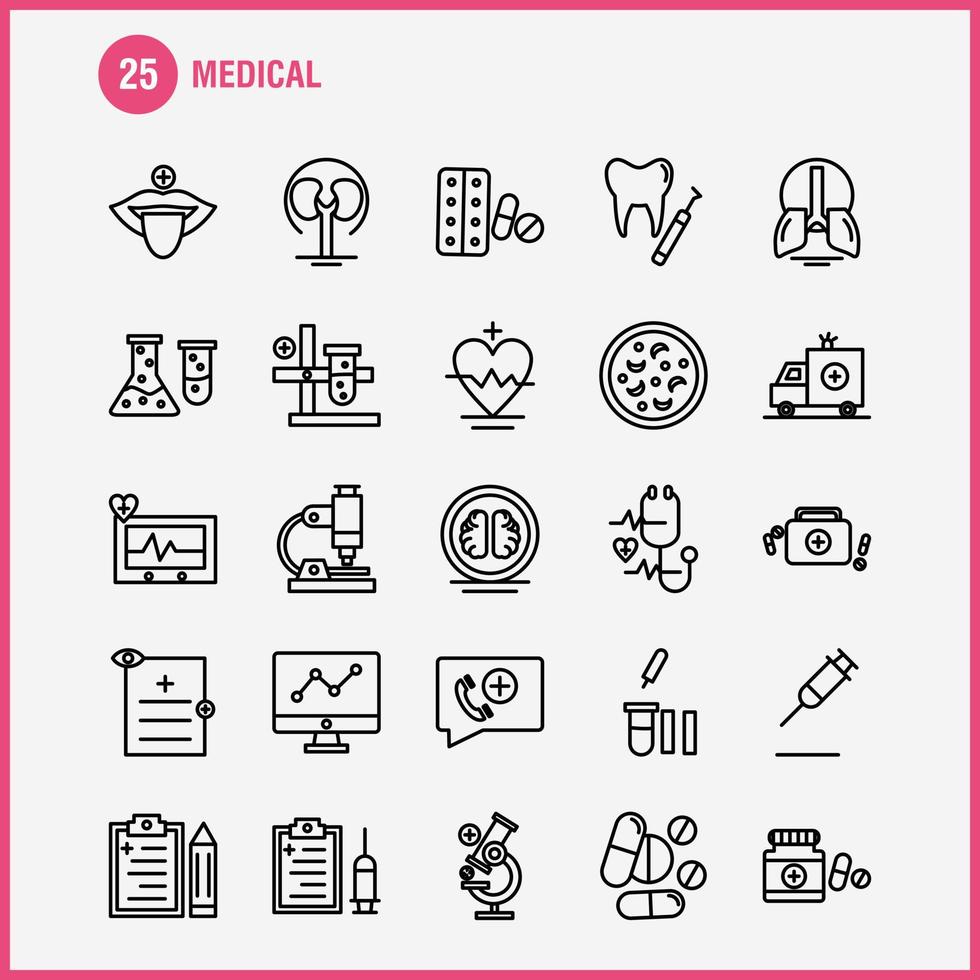 25 MEDICAL