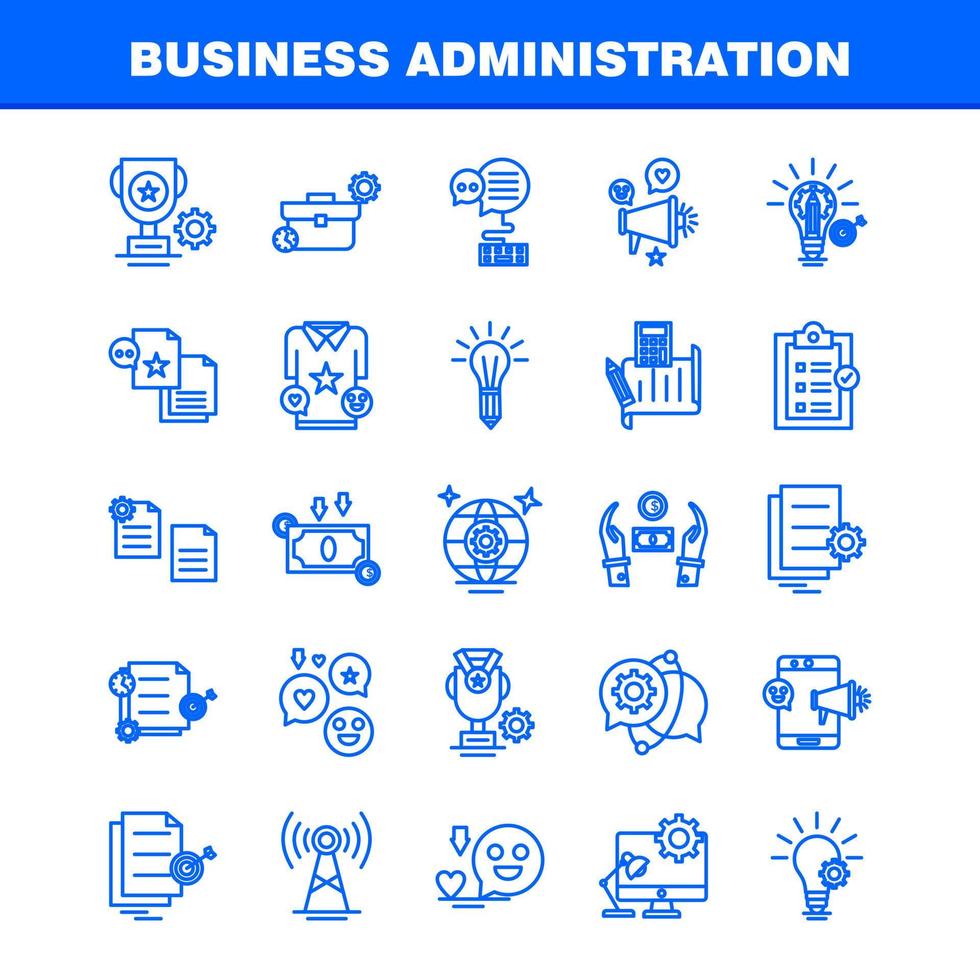 BUSINESS ADMINISTRATION