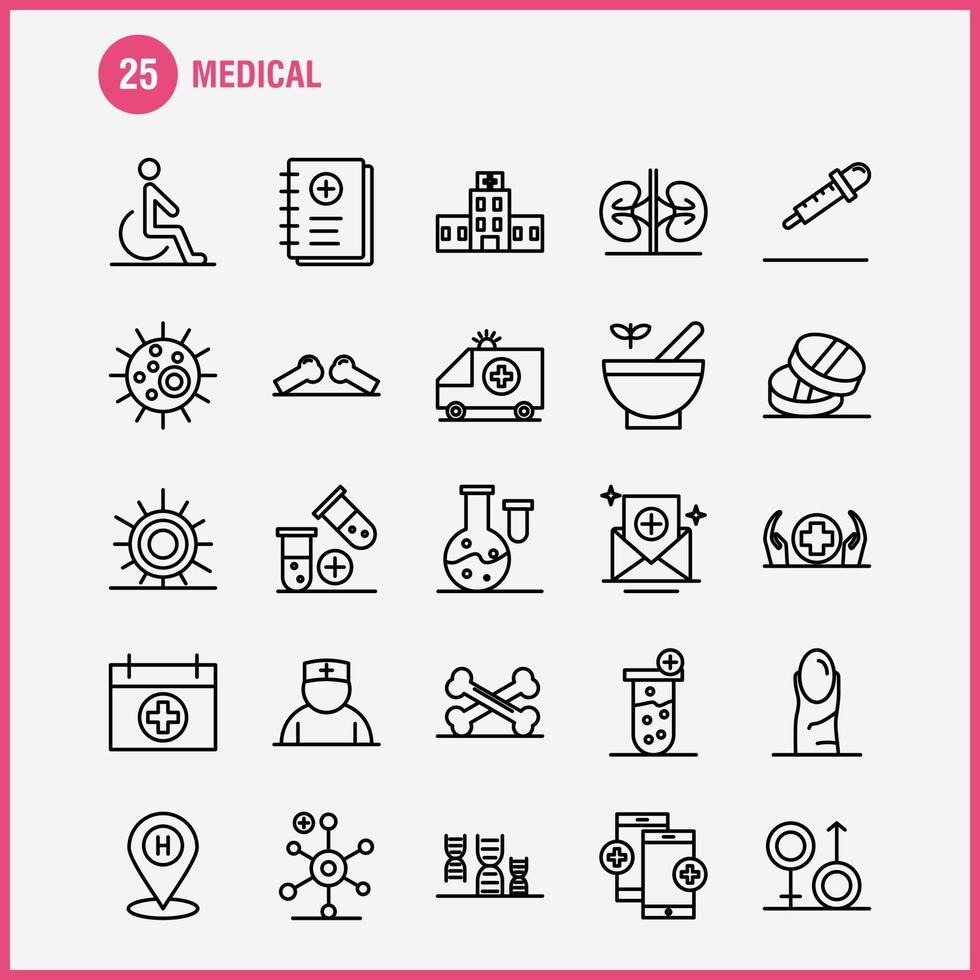 25 MEDICAL

H