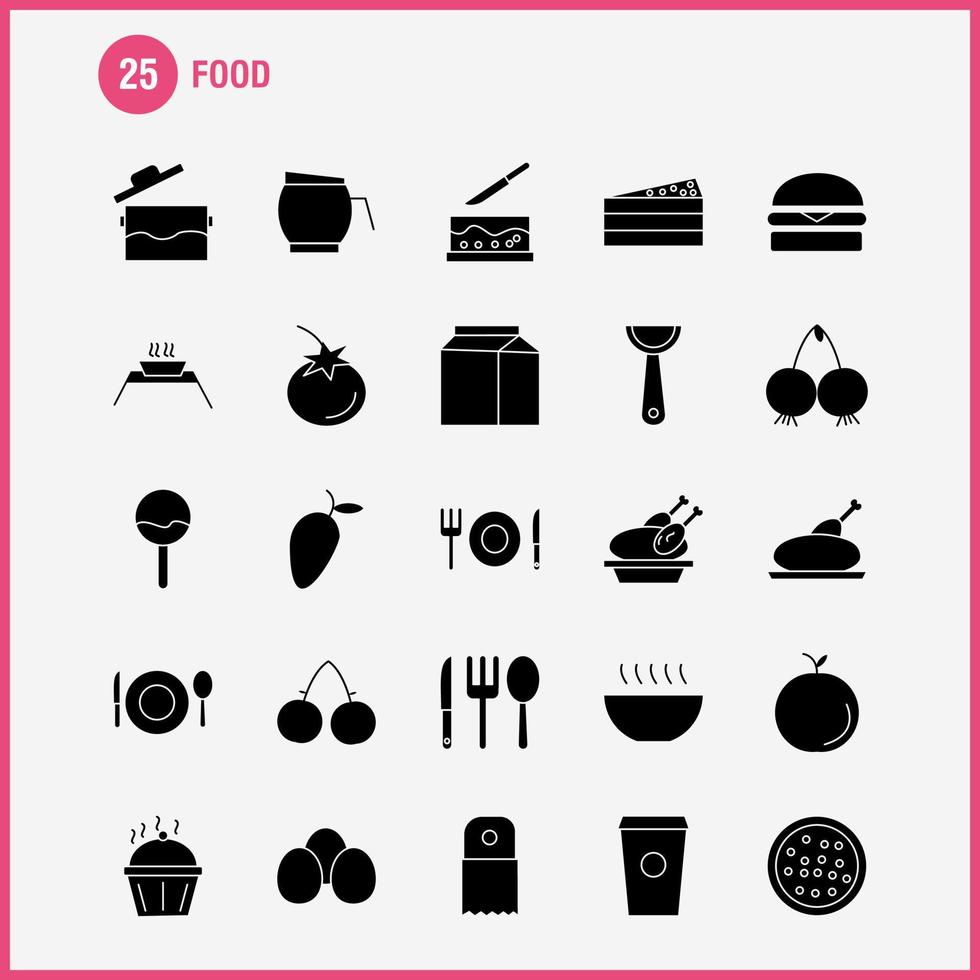 25 FOOD