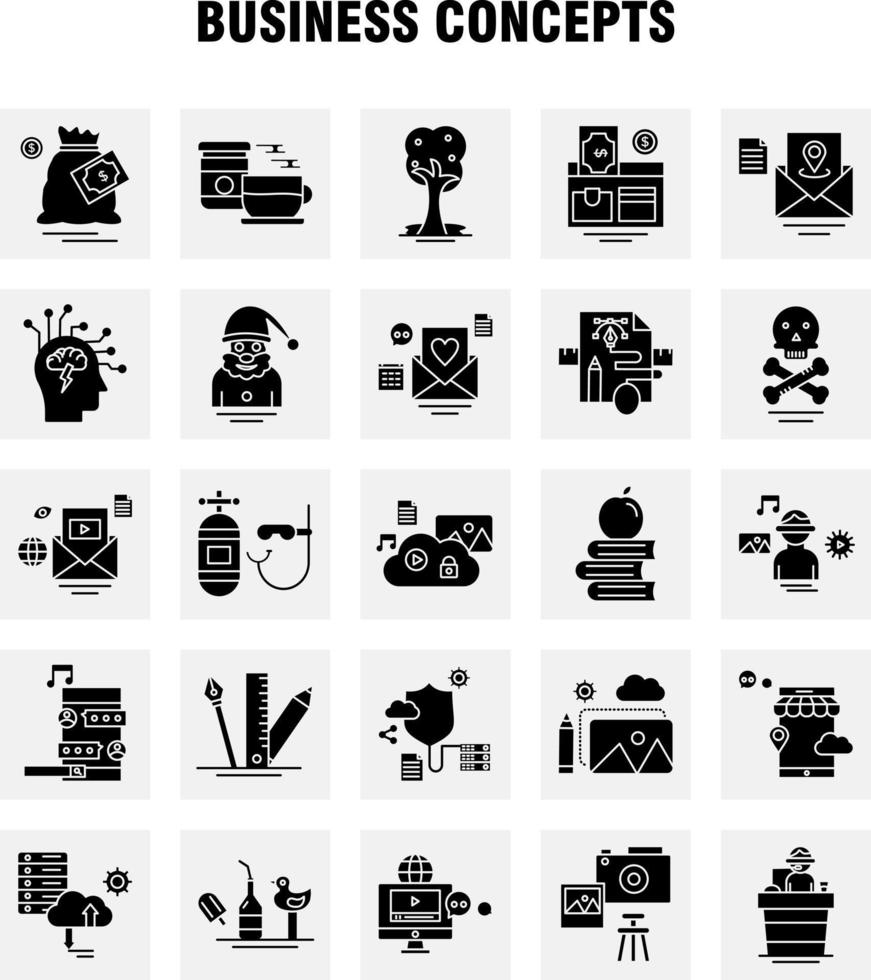 BUSINESS CONCEPTS