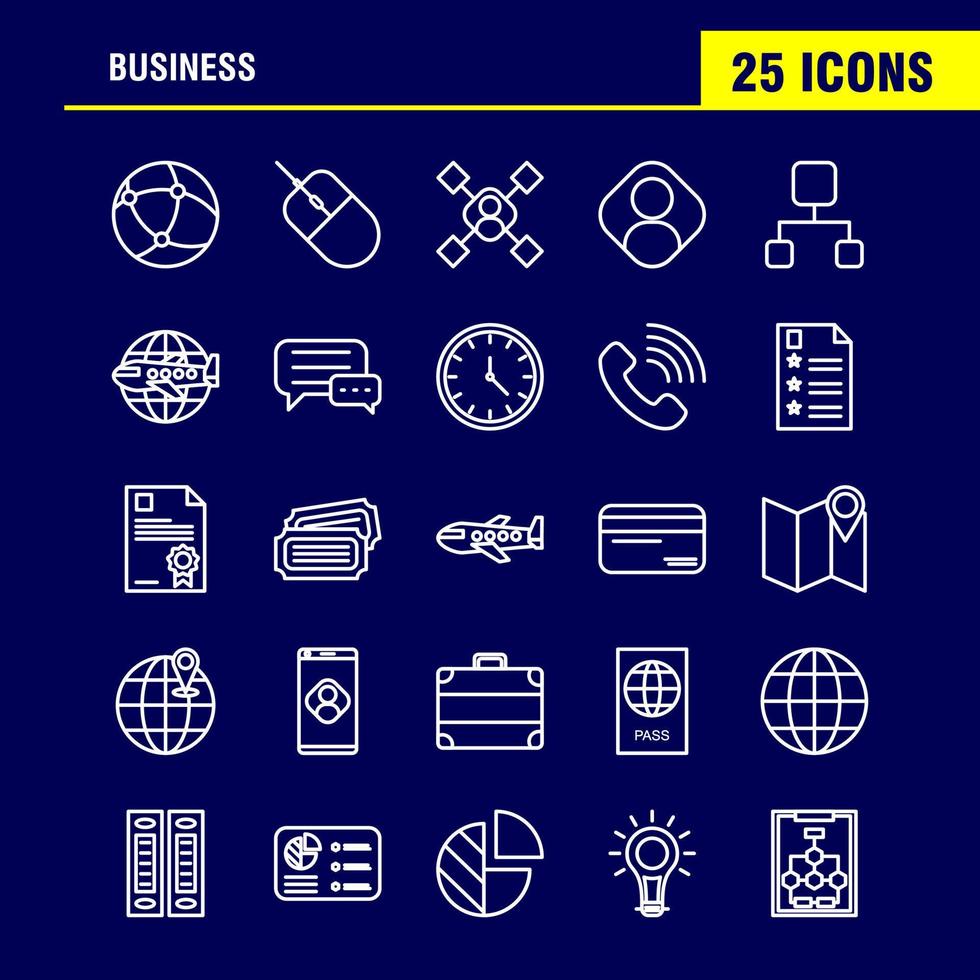 BUSINESS

25 ICONS

PASS