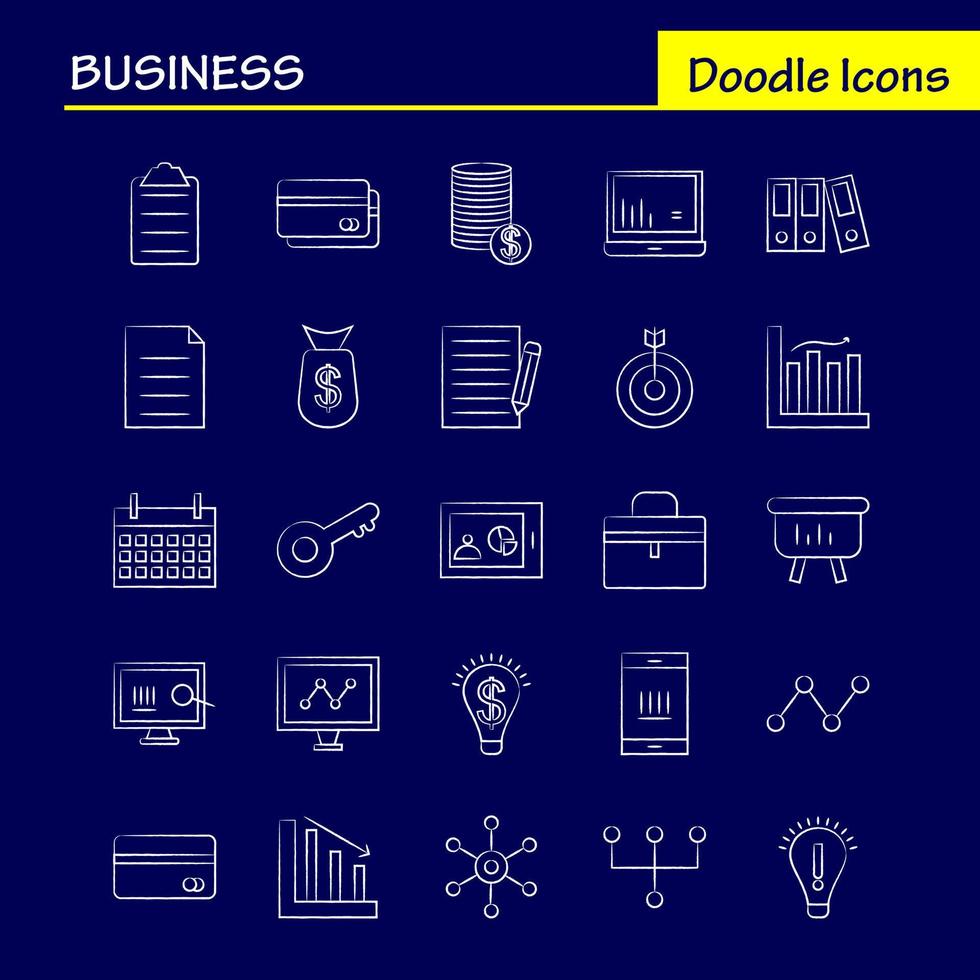 BUSINESS

Doodle Icons