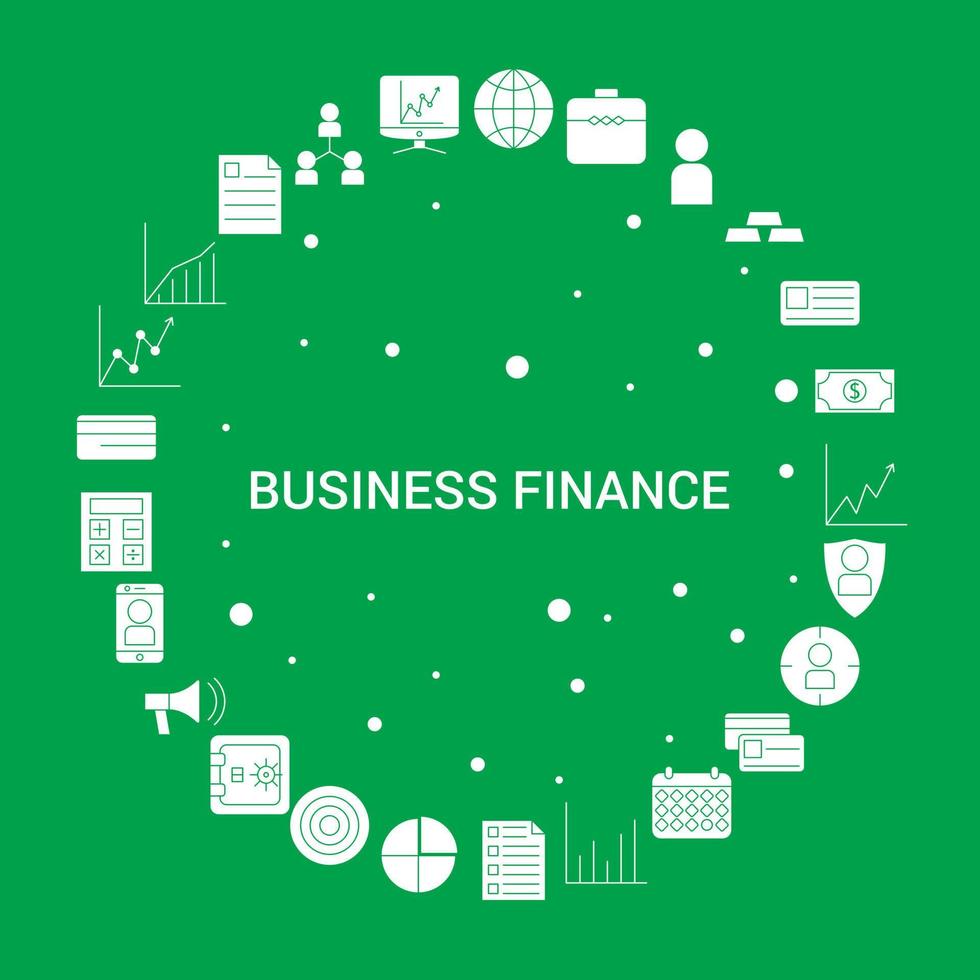 BUSINESS FINANCE